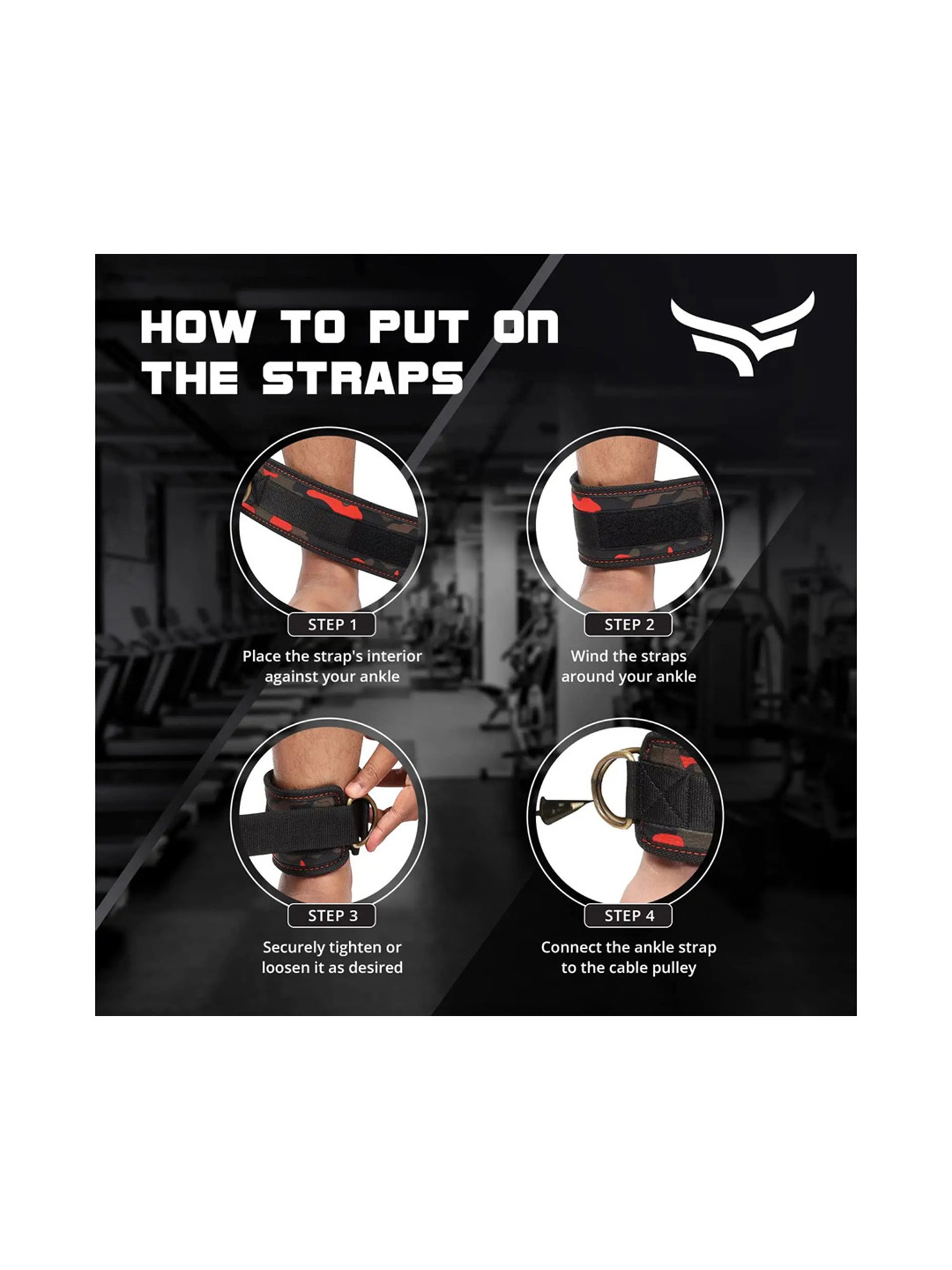 HOW TO PUT ON THE STRAPS

STEP 1

Place the strap's interior against your ankle

STEP 2

Wind the straps around your ankle

STEP 3

Securely tighten or loosen it as desired

STEP 4

Connect the ankle strap to the cable pulley