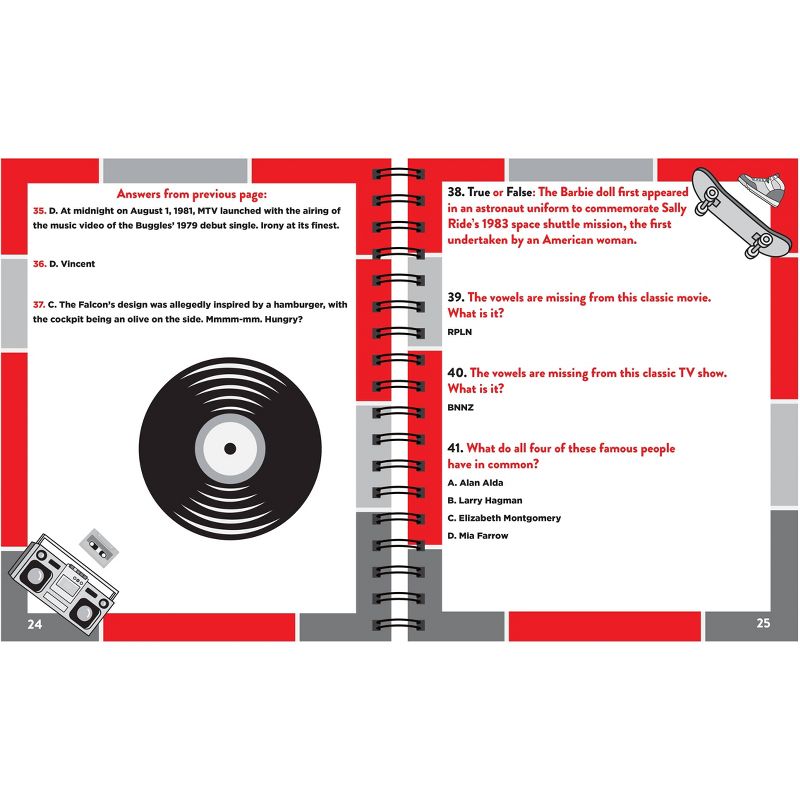 Answers from previous page:

35. D. At midnight on August 1, 1981, MTV launched with the airing of the music video of the Buggles' 1979 debut single. Irony at its finest.

36. D. Vincent

37. C. The Falcon's design was allegedly inspired by a hamburger, with the cockpit being an olive on the side. Mmmm-mm. Hungry?

24

38. True or False: The Barbie doll first appeared in an astronaut uniform to commemorate Sally Ride's 1983 space shuttle mission, the first undertaken by an American woman.

39. The vowels are missing from this classic movie. What is it?

RPLN

40. The vowels are missing from this classic TV show. What is it?

BNNZ

41. What do all four of these famous people have in common?

A. Alan Alda

B. Larry Hagman

C. Elizabeth Montgomery

D. Mia Farrow

25