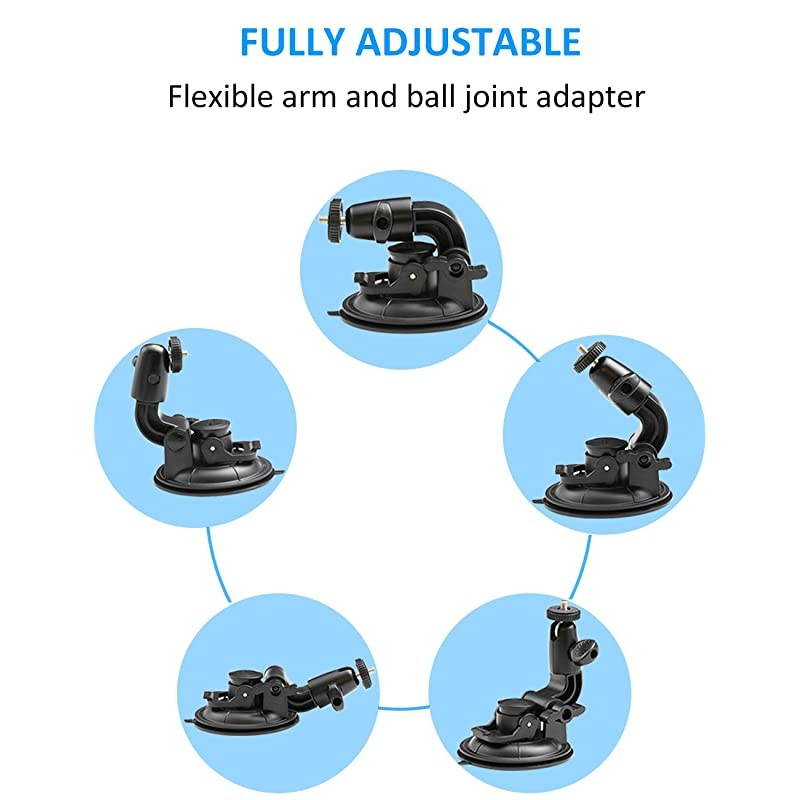 FULLY ADJUSTABLE

Flexible arm and ball joint adapter