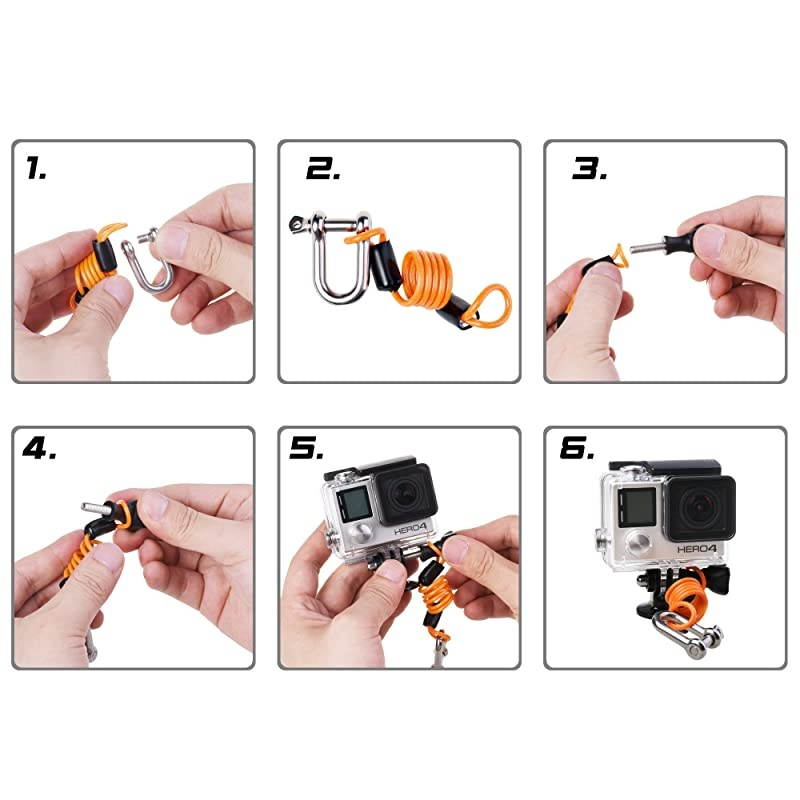 1.

2.

3.

4.

5.

HERO4

6.

HERO4