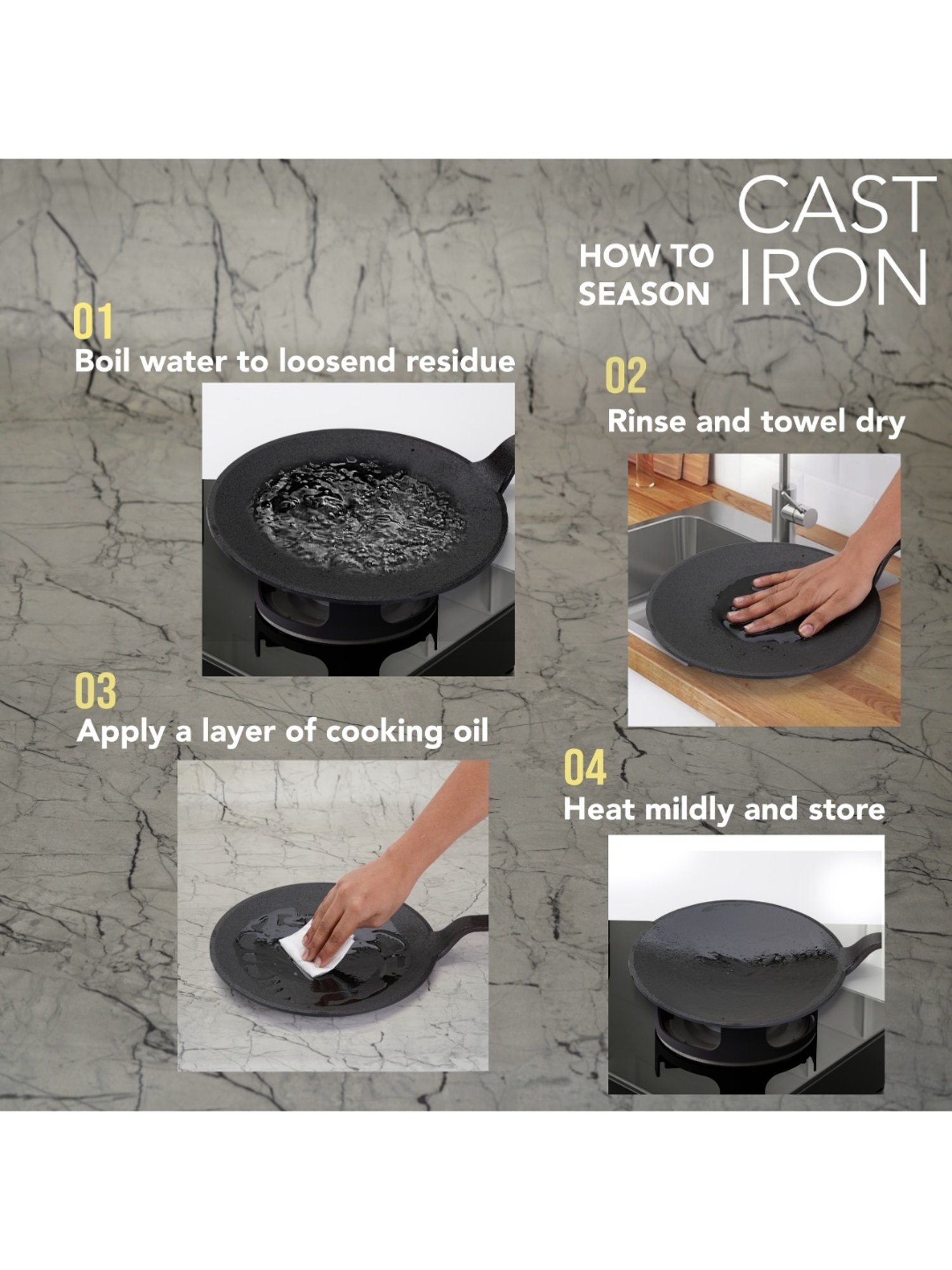 HOW TO SEASON CAST IRON

01
Boil water to loosend residue

02
Rinse and towel dry

03
Apply a layer of cooking oil

04
Heat mildly and store