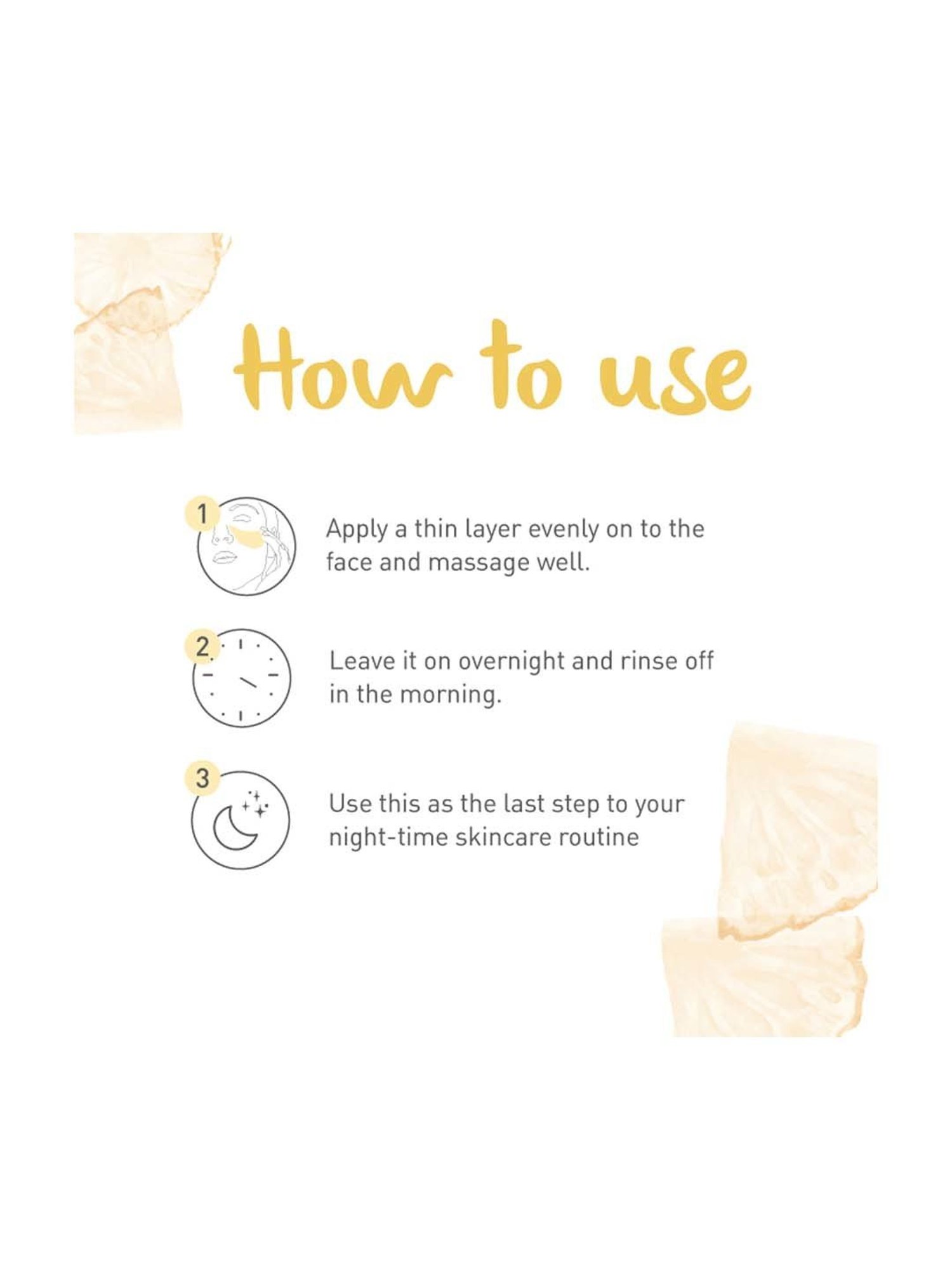 How to use

1

Apply a thin layer evenly on to the face and massage well.

2

Leave it on overnight and rinse off in the morning.

3

Use this as the last step to your night-time skincare routine