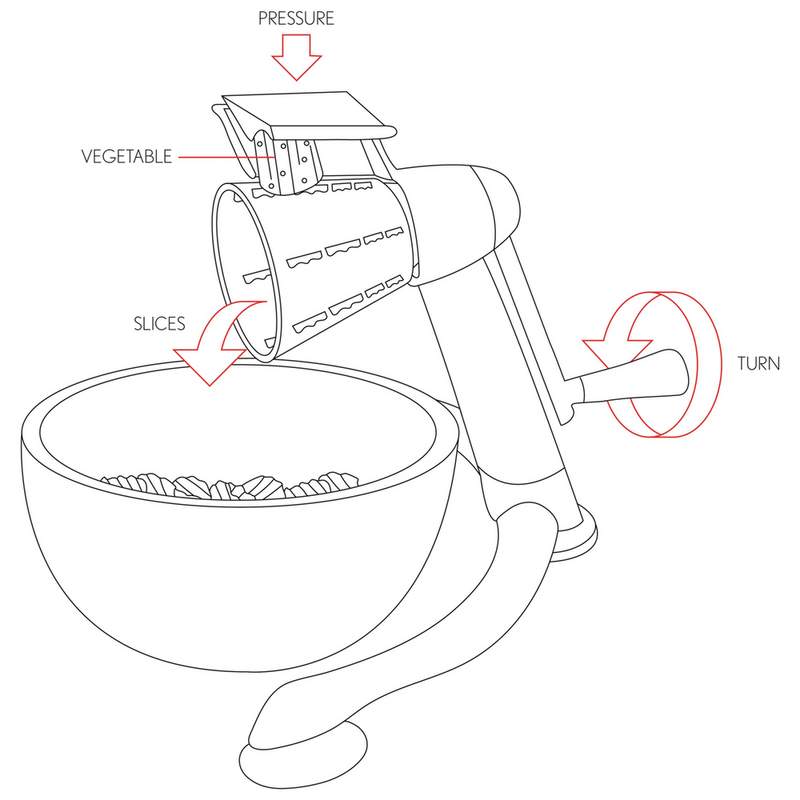 PRESSURE

VEGETABLE

SLICES

TURN