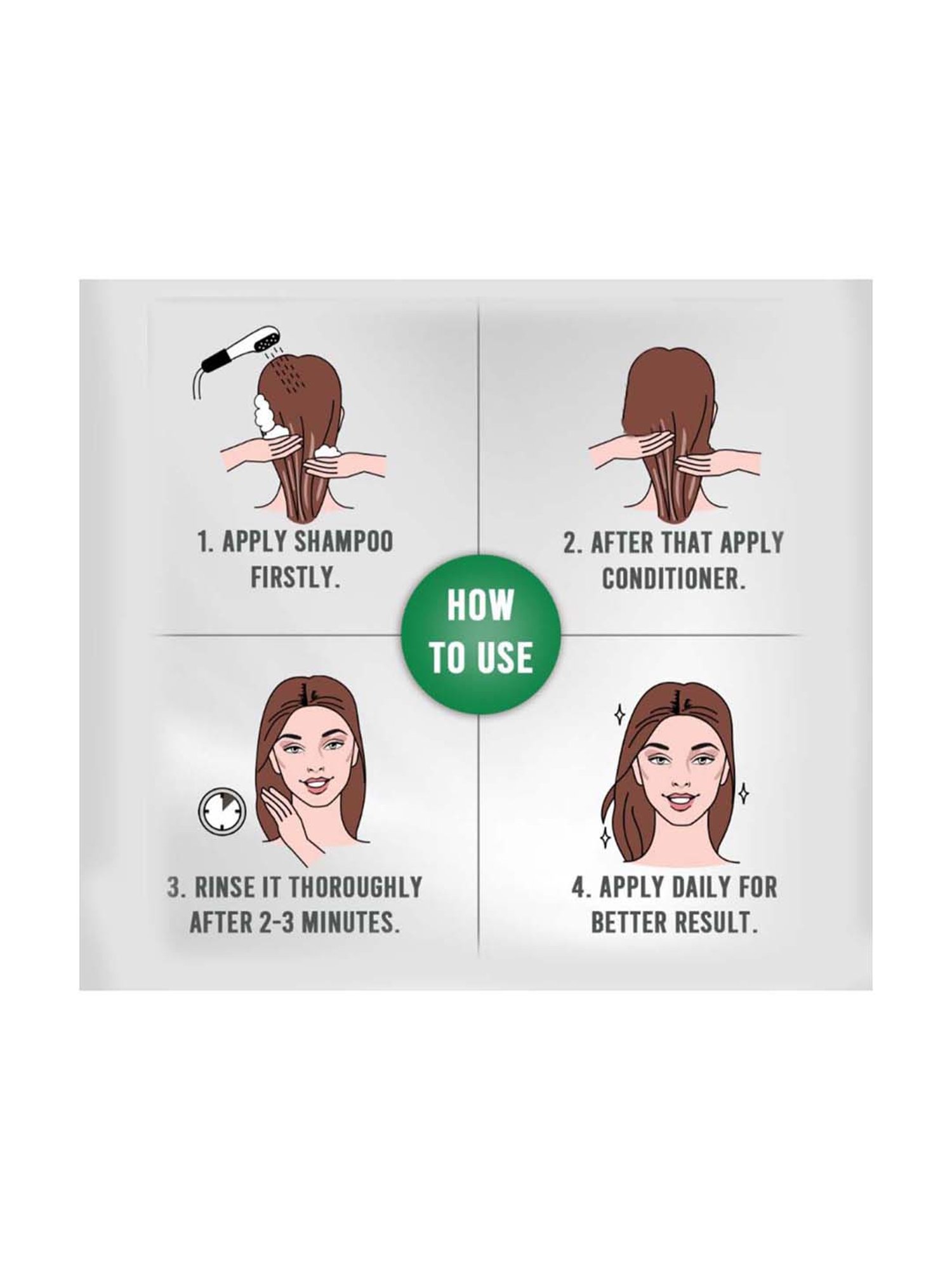 1. APPLY SHAMPOO FIRSTLY.

2. AFTER THAT APPLY CONDITIONER.

HOW TO USE

3. RINSE IT THOROUGHLY AFTER 2-3 MINUTES.

4. APPLY DAILY FOR BETTER RESULT.