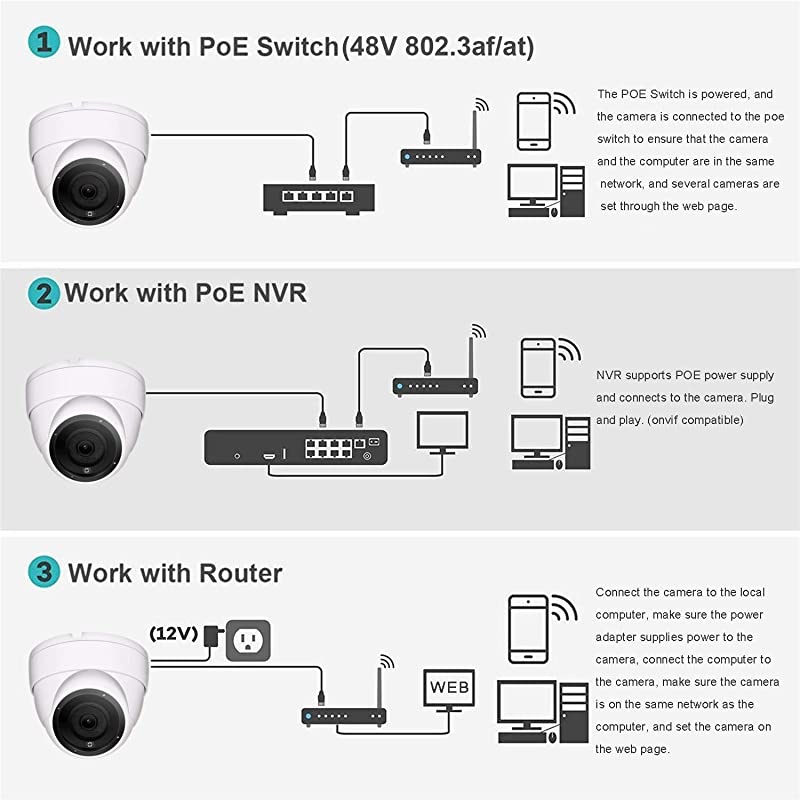 1 Work with PoE Switch(48V 802.3af/at)

The POE Switch is powered, and the camera is connected to the poe switch to ensure that the camera and the computer are in the same network, and several cameras are set through the web page.

2 Work with PoE NVR

NVR supports POE power supply and connects to the camera. Plug and play. (onvif compatible)

3 Work with Router

(12V)

WEB

Connect the camera to the local computer, make sure the power adapter supplies power to the camera, connect the computer to the camera, make sure the camera is on the same network as the computer, and set the camera on the web page.