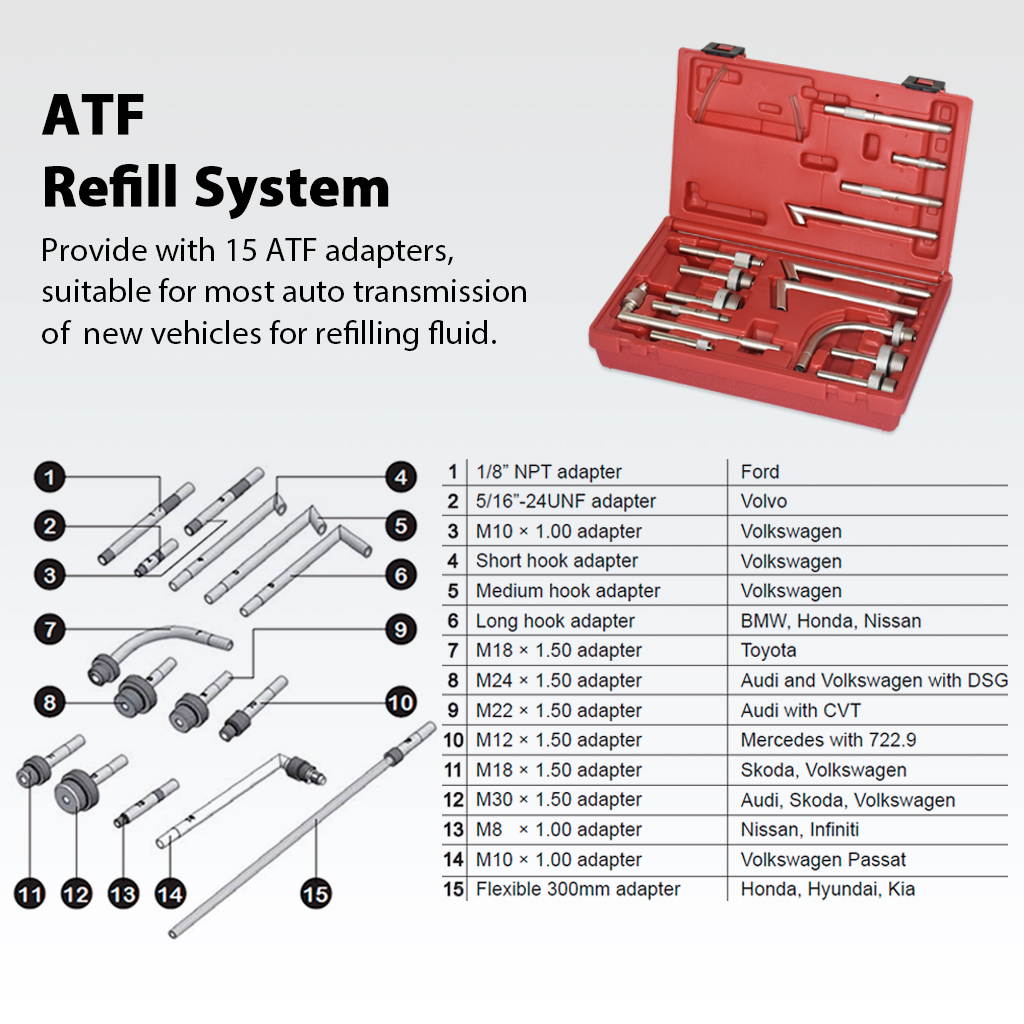 ATF
Refill System

Provide with 15 ATF adapters, suitable for most auto transmission of new vehicles for refilling fluid.

1 2 3 4 5 6 7 8 9 10 11 12 13 14 15

| 1 | 1/8" NPT adapter | Ford |
|---|---|---|
| 2 | 5/16"-24UNF adapter | Volvo |
| 3 | M10 × 1.00 adapter | Volkswagen |
| 4 | Short hook adapter | Volkswagen |
| 5 | Medium hook adapter | Volkswagen |
| 6 | Long hook adapter | BMW, Honda, Nissan |
| 7 | M18 × 1.50 adapter | Toyota |
| 8 | M24 × 1.50 adapter | Audi and Volkswagen with DSG |
| 9 | M22 × 1.50 adapter | Audi with CVT |
| 10 | M12 × 1.50 adapter | Mercedes with 722.9 |
| 11 | M18 × 1.50 adapter | Skoda, Volkswagen |
| 12 | M30 × 1.50 adapter | Audi, Skoda, Volkswagen |
| 13 | M8 × 1.00 adapter | Nissan, Infiniti |
| 14 | M10 × 1.00 adapter | Volkswagen Passat |
| 15 | Flexible 300mm adapter | Honda, Hyundai, Kia |