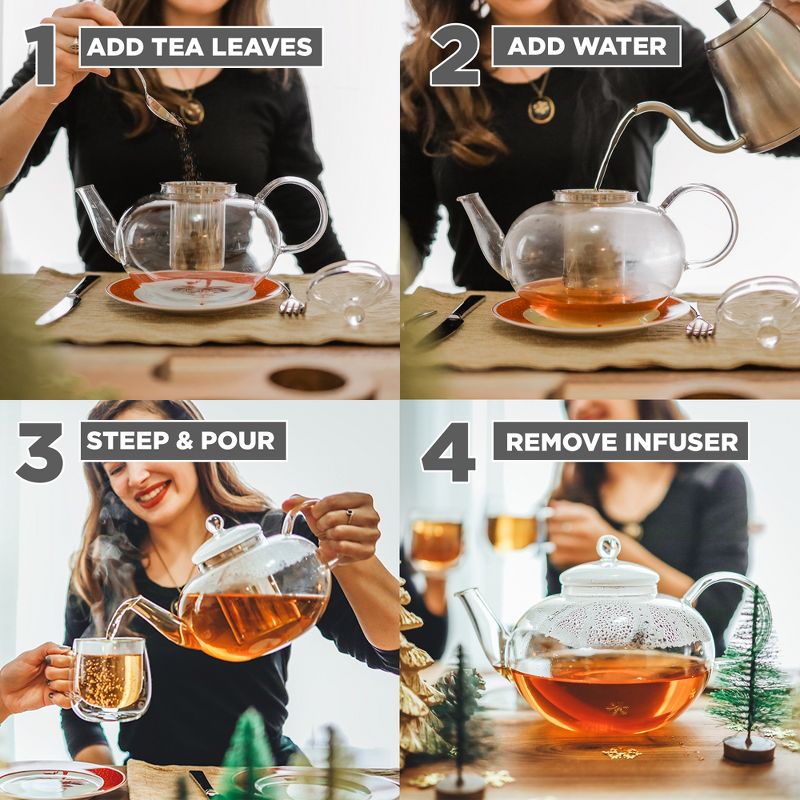 1 ADD TEA LEAVES

2 ADD WATER

3 STEEP & POUR

4 REMOVE INFUSER