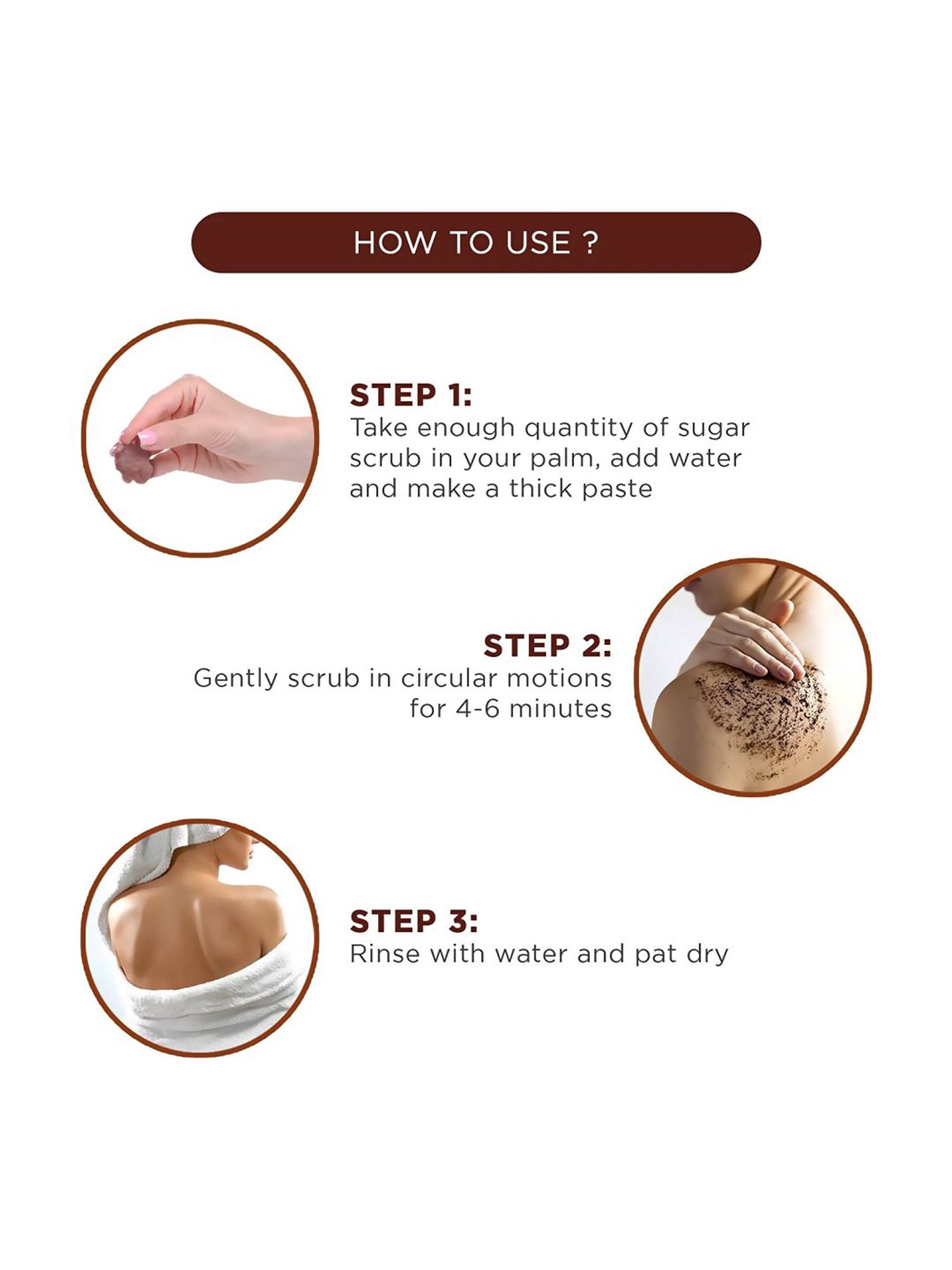 HOW TO USE ?

STEP 1:
Take enough quantity of sugar scrub in your palm, add water and make a thick paste

STEP 2:
Gently scrub in circular motions for 4-6 minutes

STEP 3:
Rinse with water and pat dry