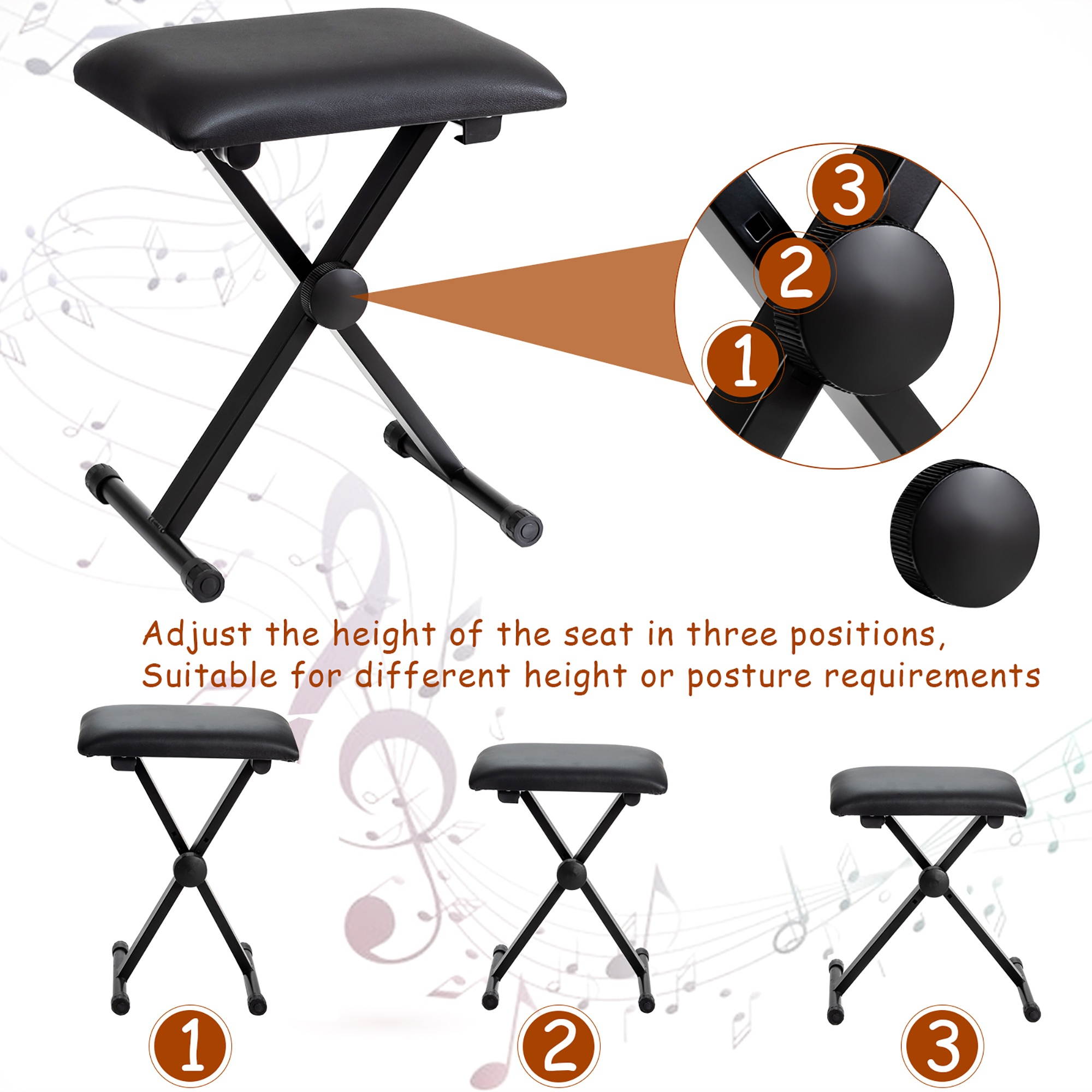 3

2

1

Adjust the height of the seat in three positions, Suitable for different height or posture requirements

1

2

3