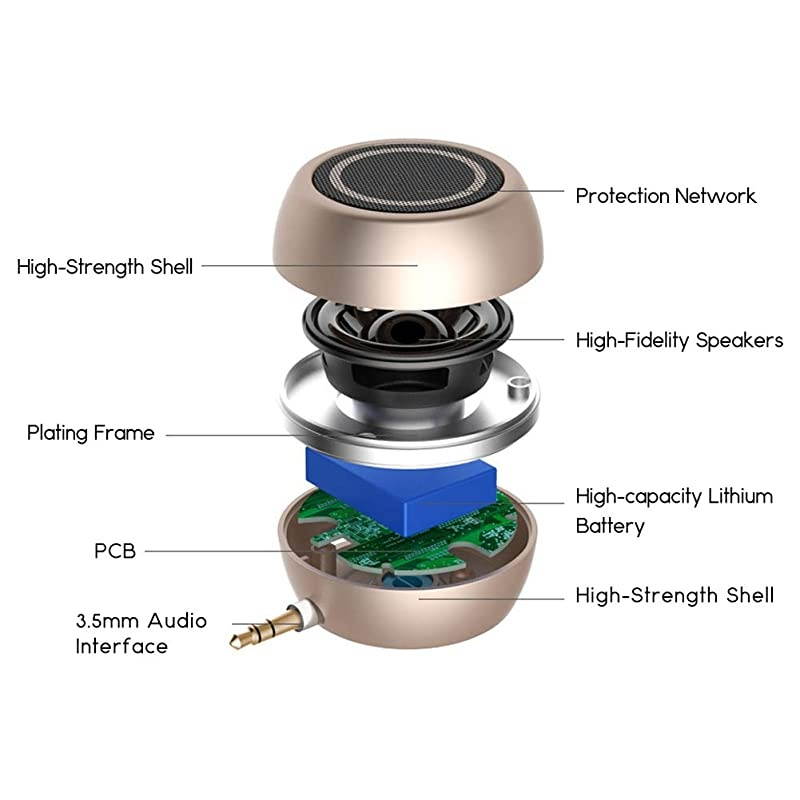 Protection Network

High-Strength Shell

High-Fidelity Speakers

Plating Frame

High-capacity Lithium Battery

PCB

High-Strength Shell

3.5mm Audio Interface