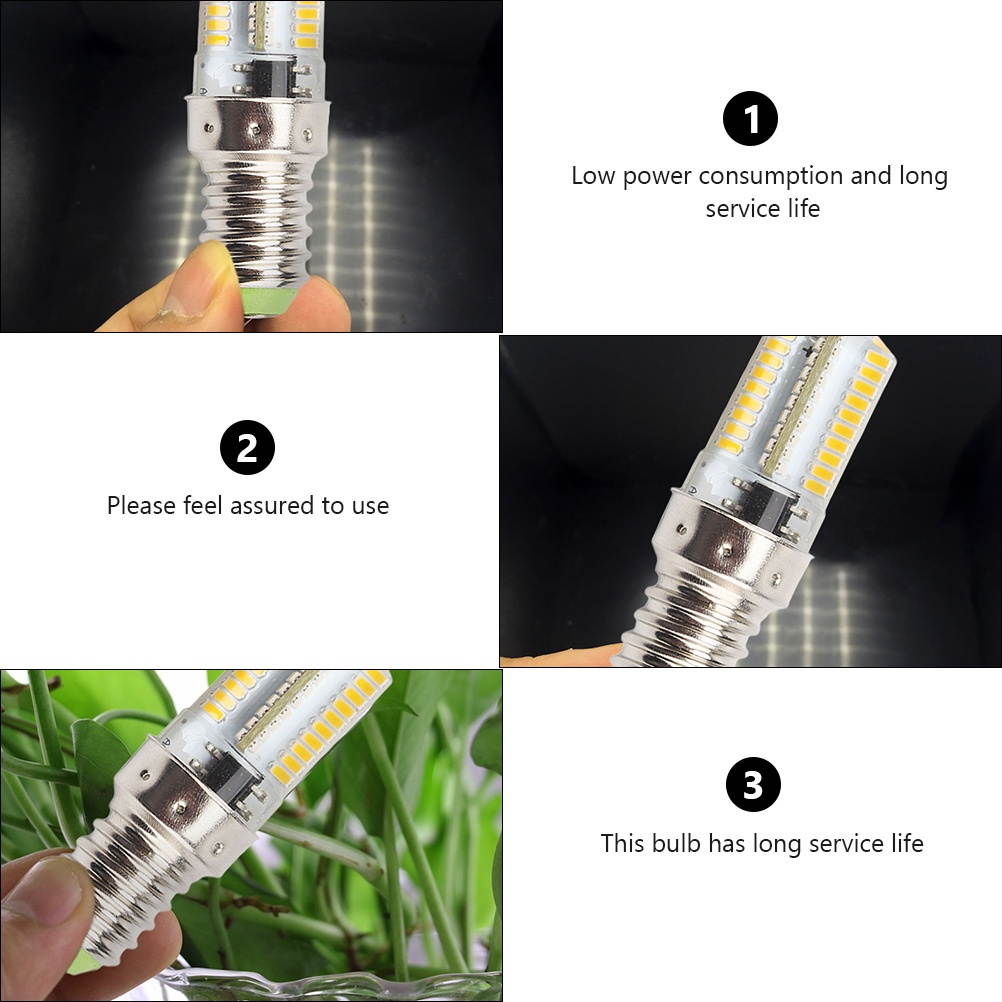 1

Low power consumption and long service life

2

Please feel assured to use

3

This bulb has long service life