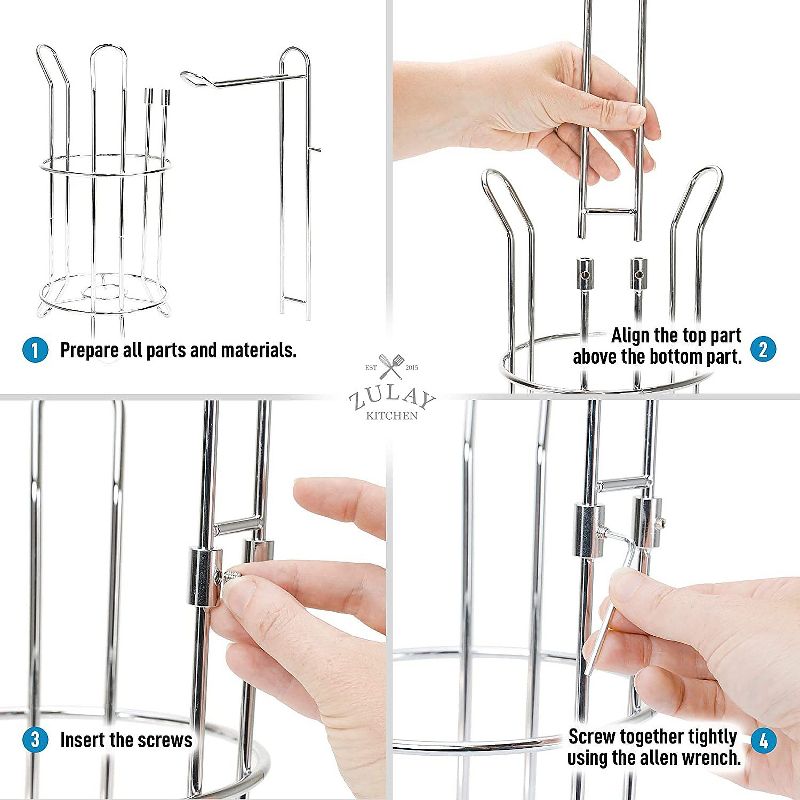 1 Prepare all parts and materials.

Align the top part above the bottom part. 2

EST 2015
ZULAY
KITCHEN

3 Insert the screws

Screw together tightly using the allen wrench. 4