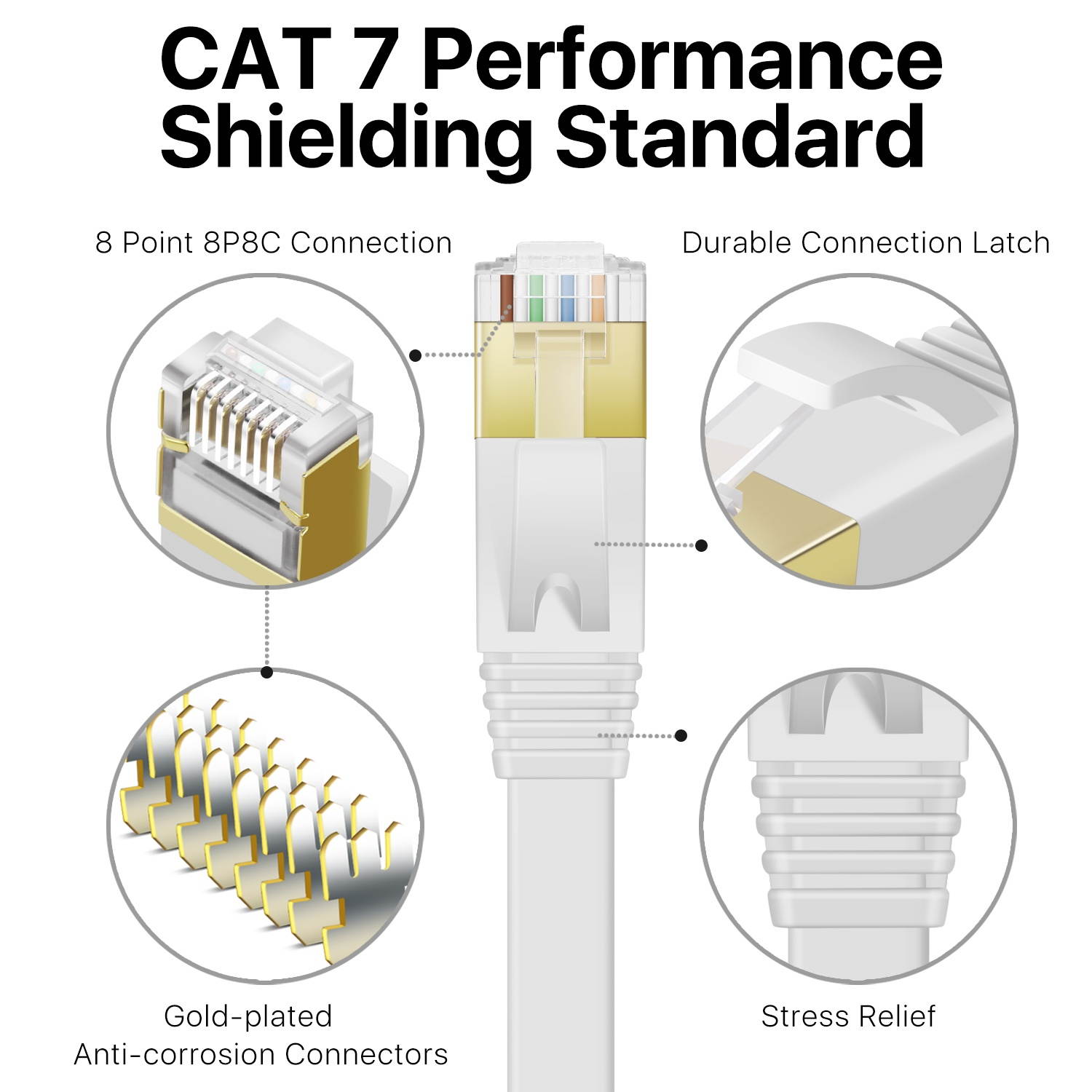 CAT 7 Performance Shielding Standard

8 Point 8P8C Connection

Durable Connection Latch

Gold-plated Anti-corrosion Connectors

Stress Relief