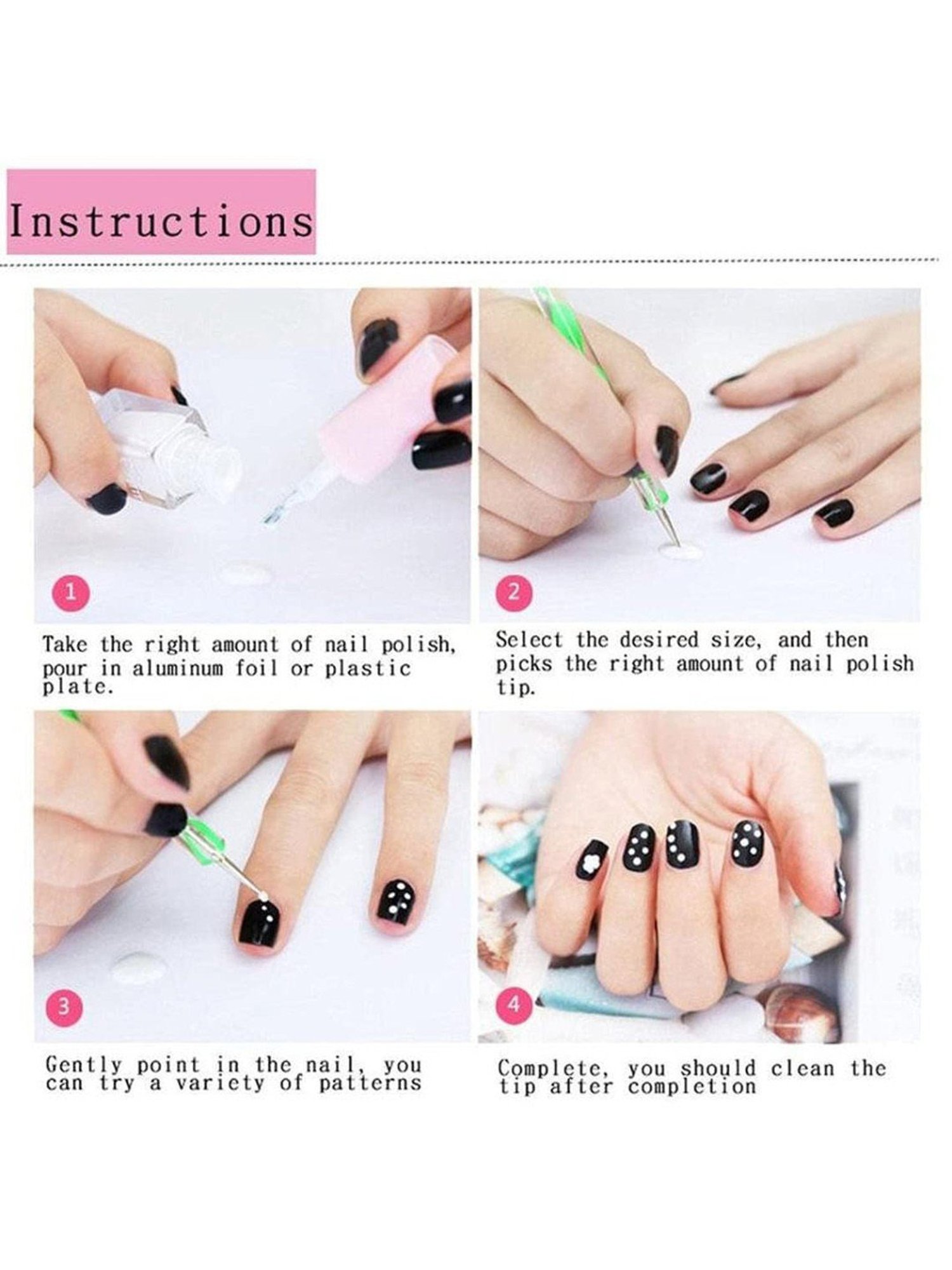 Instructions

1

Take the right amount of nail polish, pour in aluminum foil or plastic plate.

2

Select the desired size, and then picks the right amount of nail polish tip.

3

Gently point in the nail, you can try a variety of patterns

4

Complete, you should clean the tip after completion