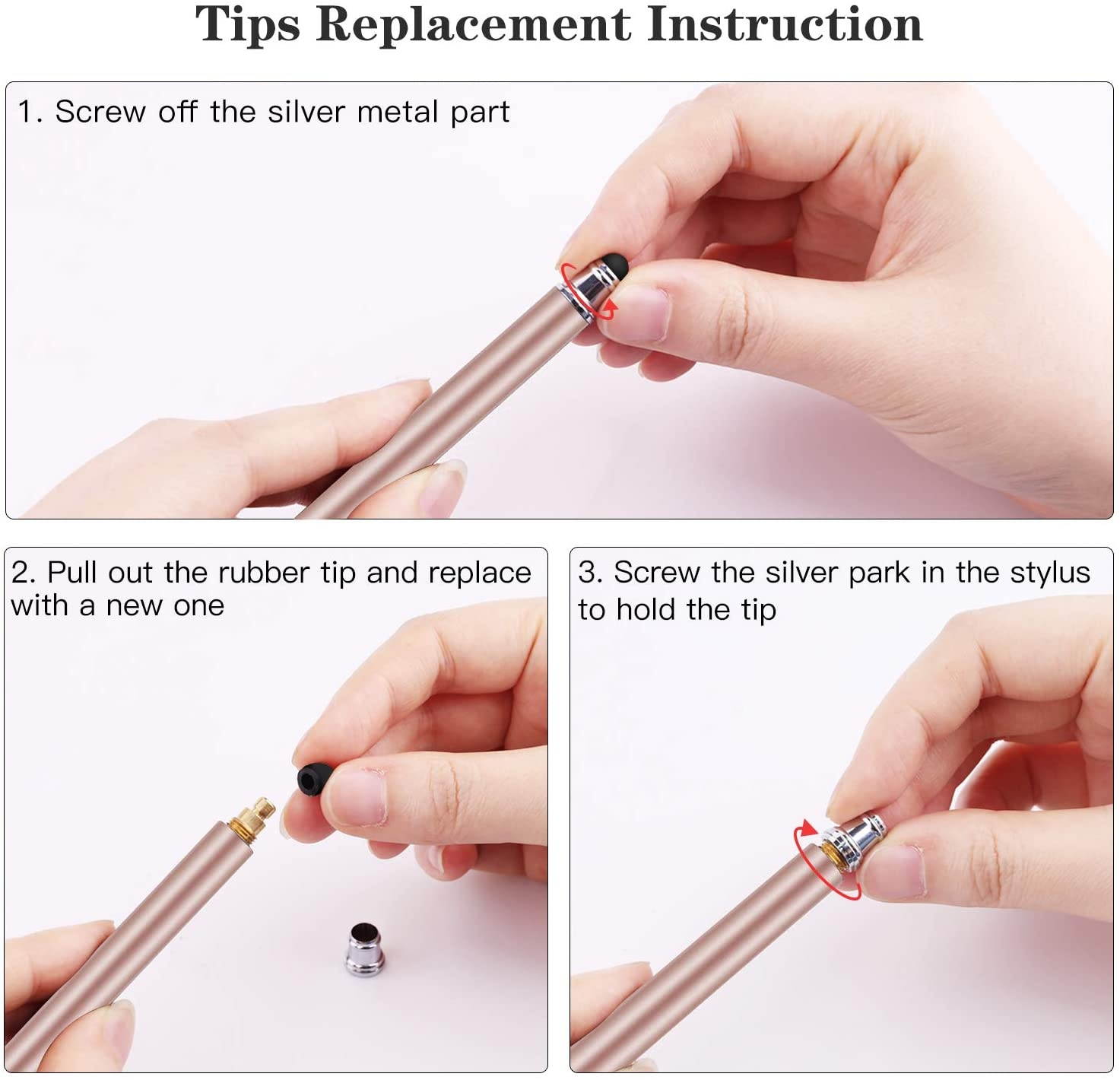 Tips Replacement Instruction

1. Screw off the silver metal part

2. Pull out the rubber tip and replace with a new one

3. Screw the silver park in the stylus to hold the tip