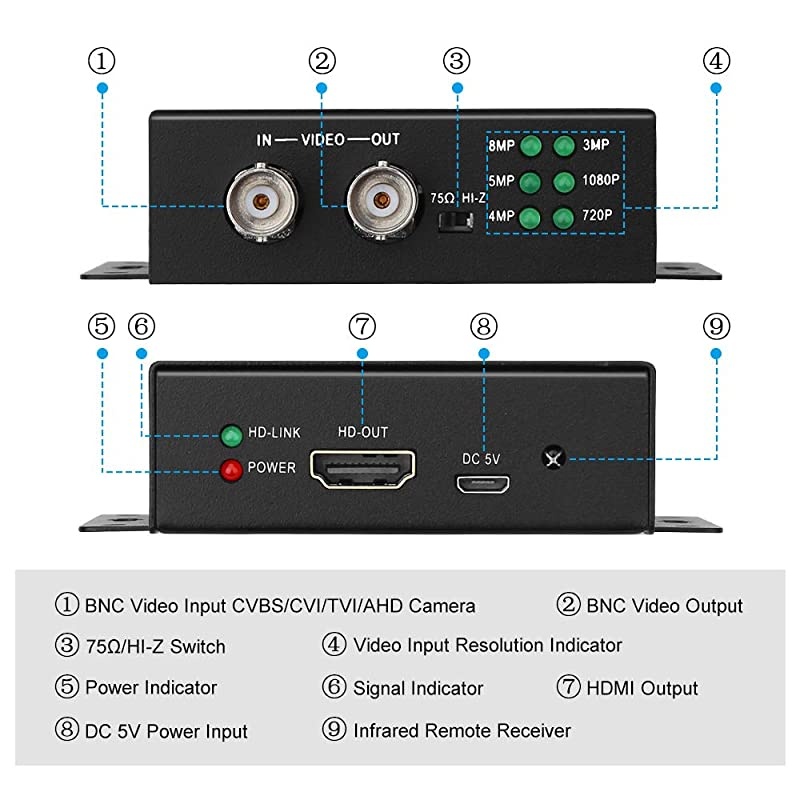 ① ② ③ ④

IN — VIDEO — OUT

75Ω HI-Z

8MP 3MP
5MP 1080P
4MP 720P

⑤ ⑥ ⑦ ⑧ ⑨

HD-LINK
POWER
HD-OUT
DC 5V

① BNC Video Input CVBS/CVI/TVI/AHD Camera ② BNC Video Output
③ 75Ω/HI-Z Switch ④ Video Input Resolution Indicator
⑤ Power Indicator ⑥ Signal Indicator ⑦ HDMI Output
⑧ DC 5V Power Input ⑨ Infrared Remote Receiver