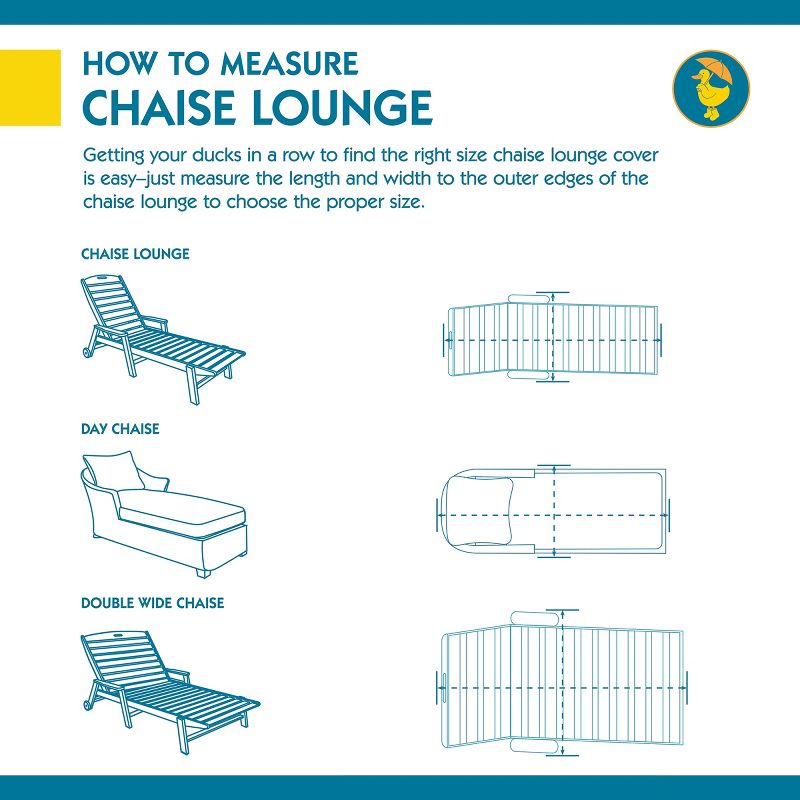 HOW TO MEASURE
CHAISE LOUNGE

Getting your ducks in a row to find the right size chaise lounge cover is easy–just measure the length and width to the outer edges of the chaise lounge to choose the proper size.

CHAISE LOUNGE

DAY CHAISE

DOUBLE WIDE CHAISE