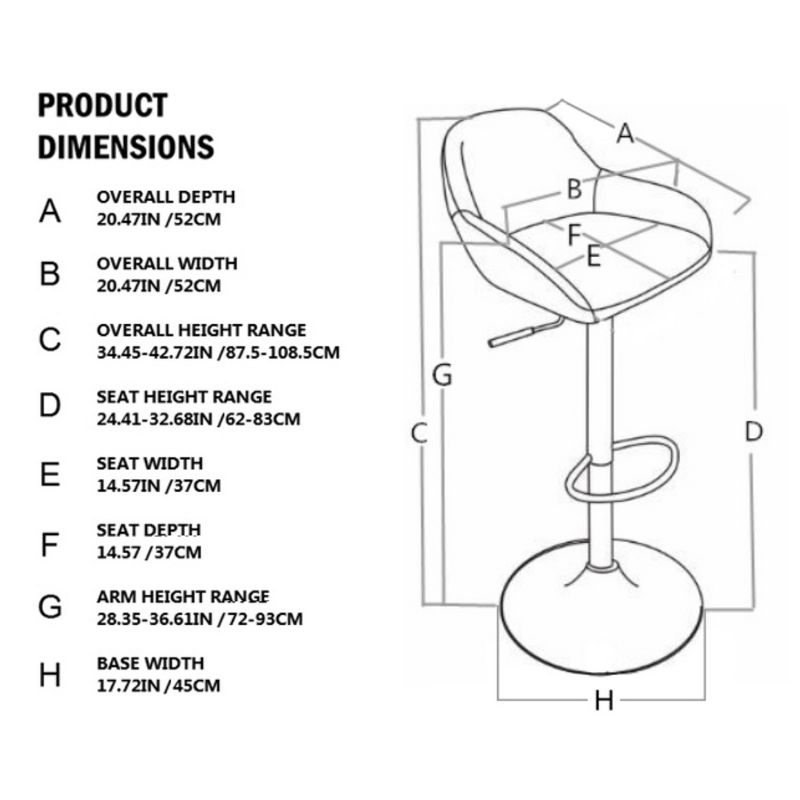 PRODUCT DIMENSIONS

A OVERALL DEPTH
20.47IN /52CM

B OVERALL WIDTH
20.47IN /52CM

C OVERALL HEIGHT RANGE
34.45-42.72IN /87.5-108.5CM

D SEAT HEIGHT RANGE
24.41-32.68IN /62-83CM

E SEAT WIDTH
14.57IN /37CM

F SEAT DEPTH
14.57 /37CM

G ARM HEIGHT RANGE
28.35-36.61IN /72-93CM

H BASE WIDTH
17.72IN /45CM

A
B
F
E
G
C
D
H