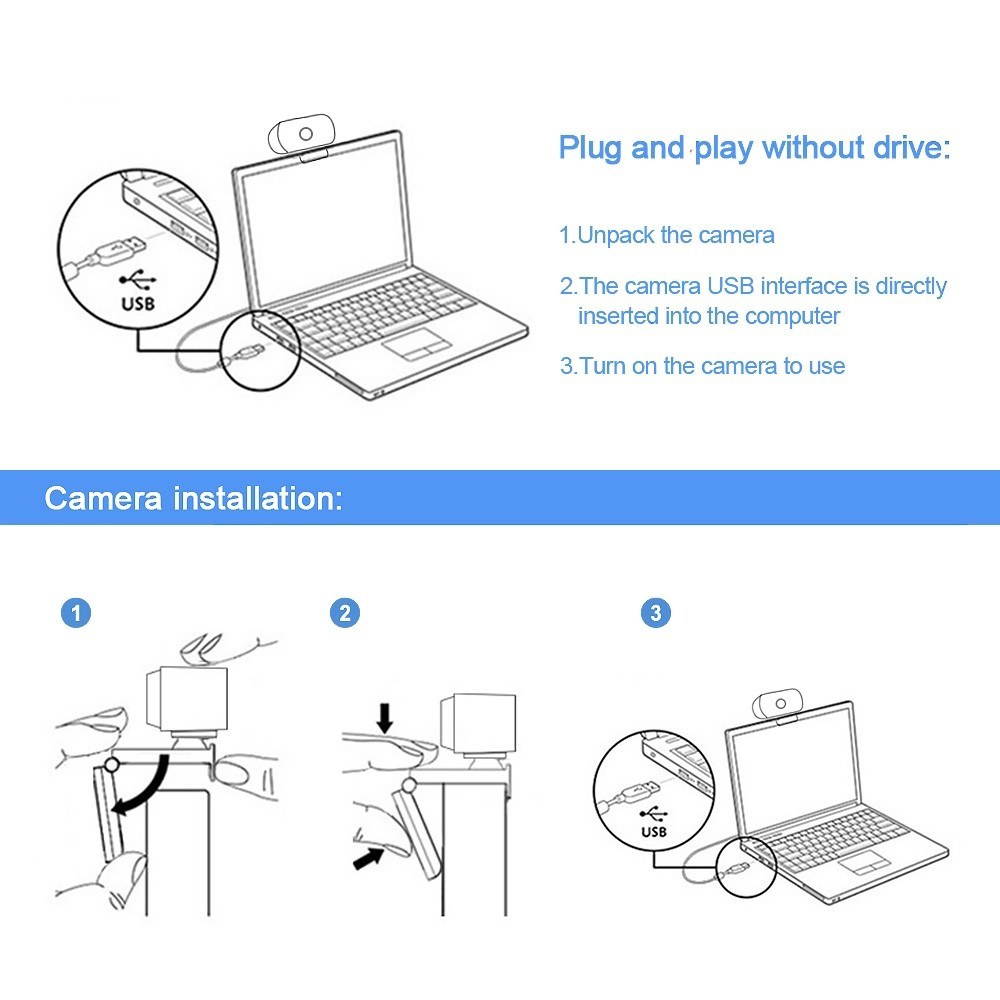 USB

Plug and play without drive:

1.Unpack the camera

2.The camera USB interface is directly inserted into the computer

3.Turn on the camera to use

Camera installation:

1

2

3

USB