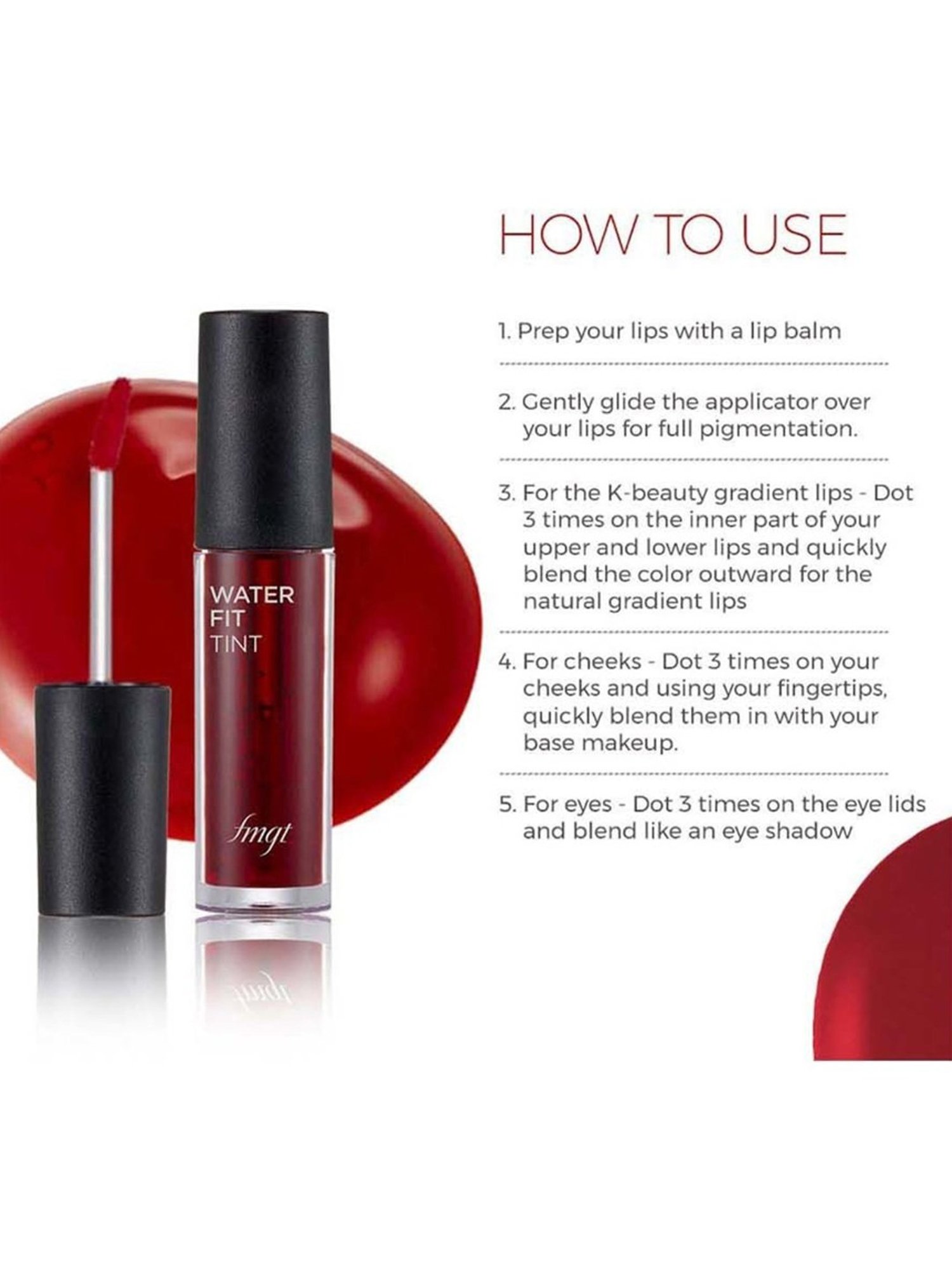 WATER
FIT
TINT

fmgt

HOW TO USE

1. Prep your lips with a lip balm

2. Gently glide the applicator over your lips for full pigmentation.

3. For the K-beauty gradient lips - Dot 3 times on the inner part of your upper and lower lips and quickly blend the color outward for the natural gradient lips

4. For cheeks - Dot 3 times on your cheeks and using your fingertips, quickly blend them in with your base makeup.

5. For eyes - Dot 3 times on the eye lids and blend like an eye shadow