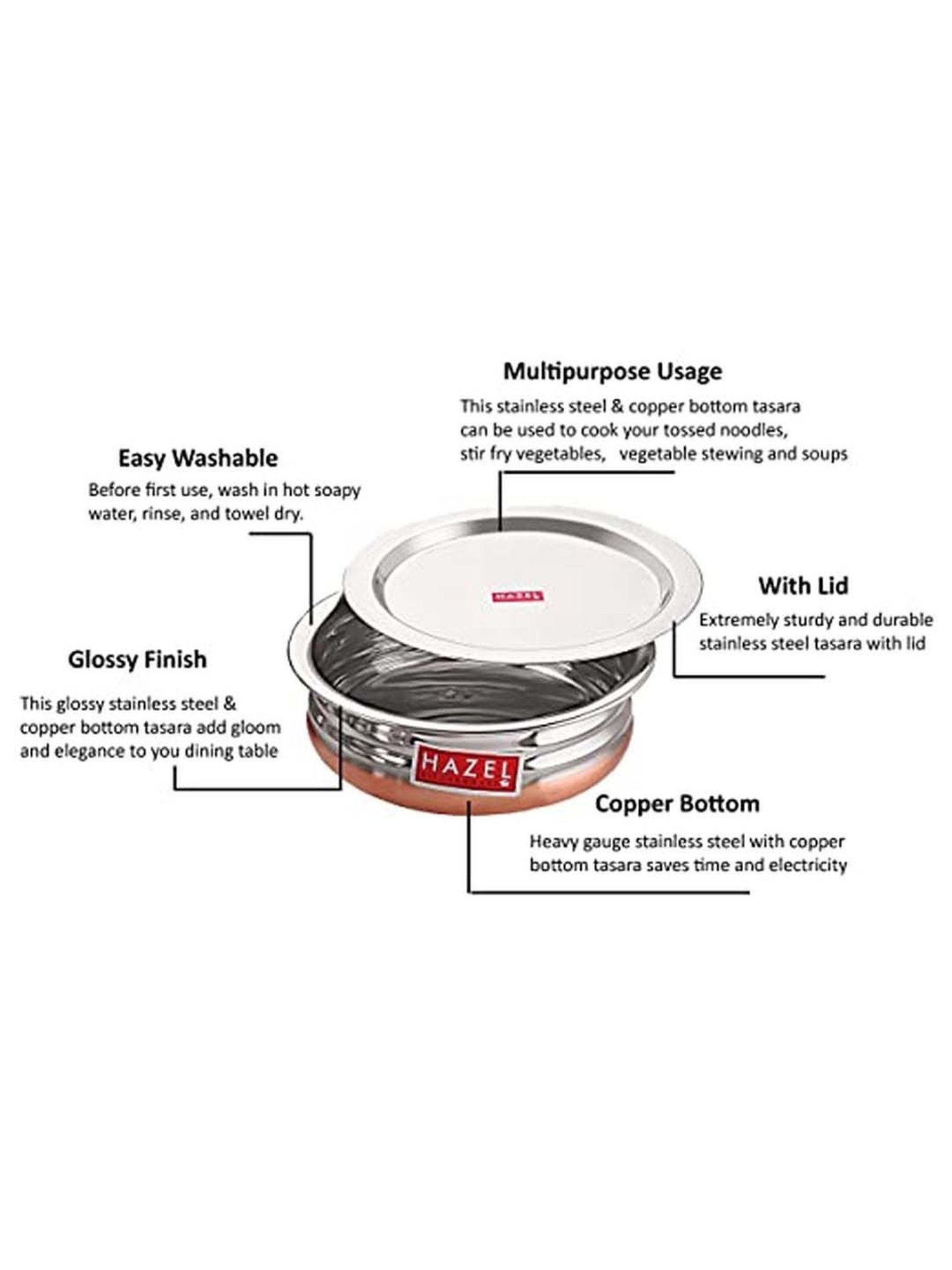 Multipurpose Usage

This stainless steel & copper bottom tasara can be used to cook your tossed noodles, stir fry vegetables, vegetable stewing and soups

Easy Washable

Before first use, wash in hot soapy water, rinse, and towel dry.

HAZEL

With Lid

Extremely sturdy and durable stainless steel tasara with lid

Glossy Finish

This glossy stainless steel & copper bottom tasara add gloom and elegance to you dining table

HAZEL

Copper Bottom

Heavy gauge stainless steel with copper bottom tasara saves time and electricity