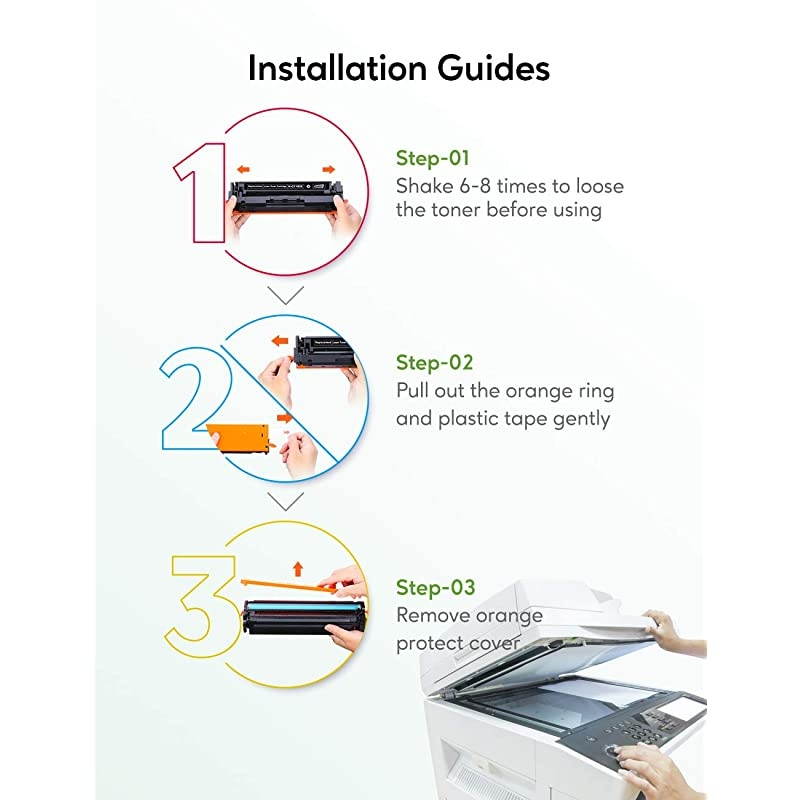 Installation Guides

1

Step-01
Shake 6-8 times to loose the toner before using

2

Step-02
Pull out the orange ring and plastic tape gently

3

Step-03
Remove orange protect cover