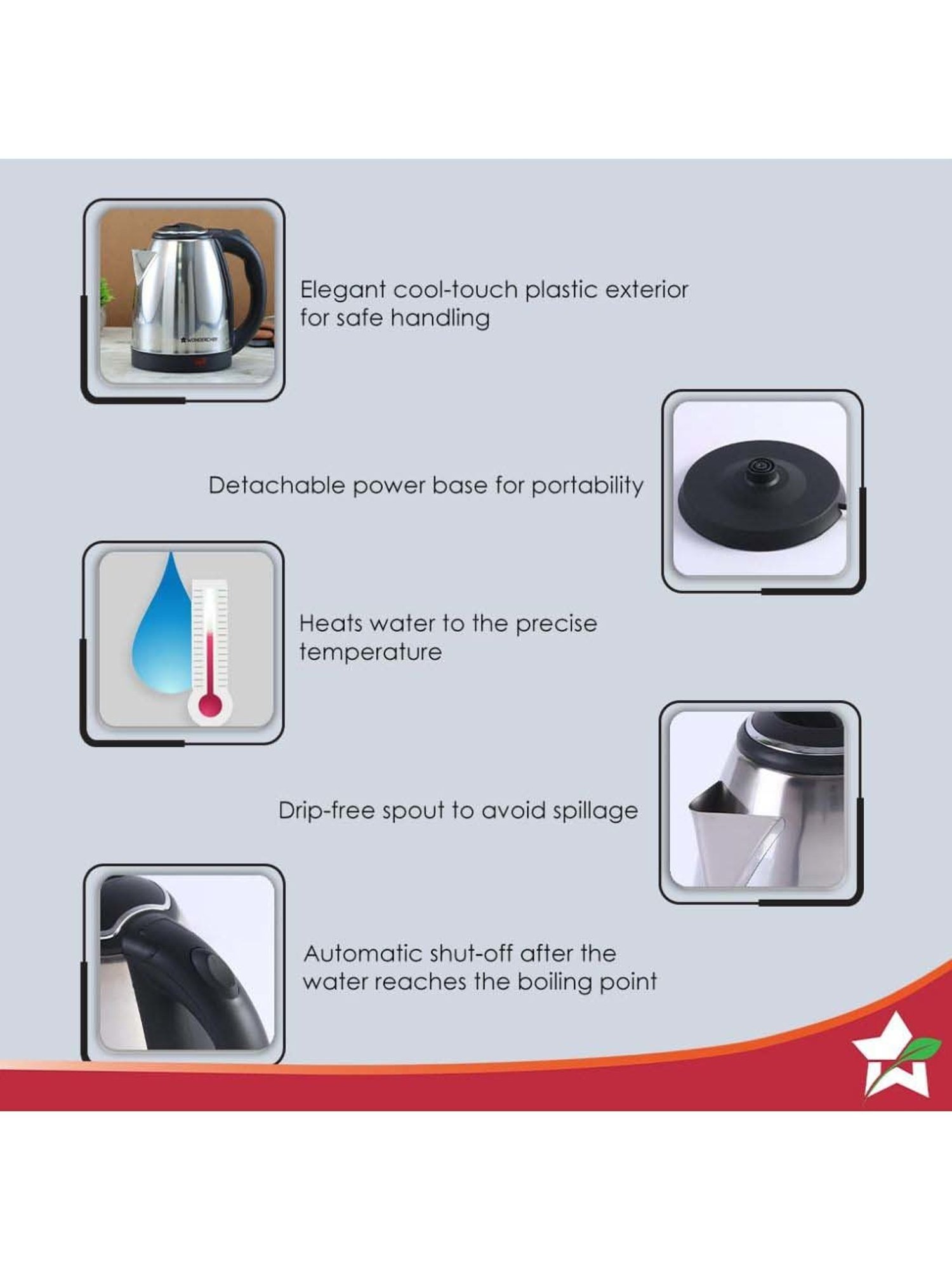 WONDERCHEF

Elegant cool-touch plastic exterior for safe handling

Detachable power base for portability

Heats water to the precise temperature

Drip-free spout to avoid spillage

Automatic shut-off after the water reaches the boiling point