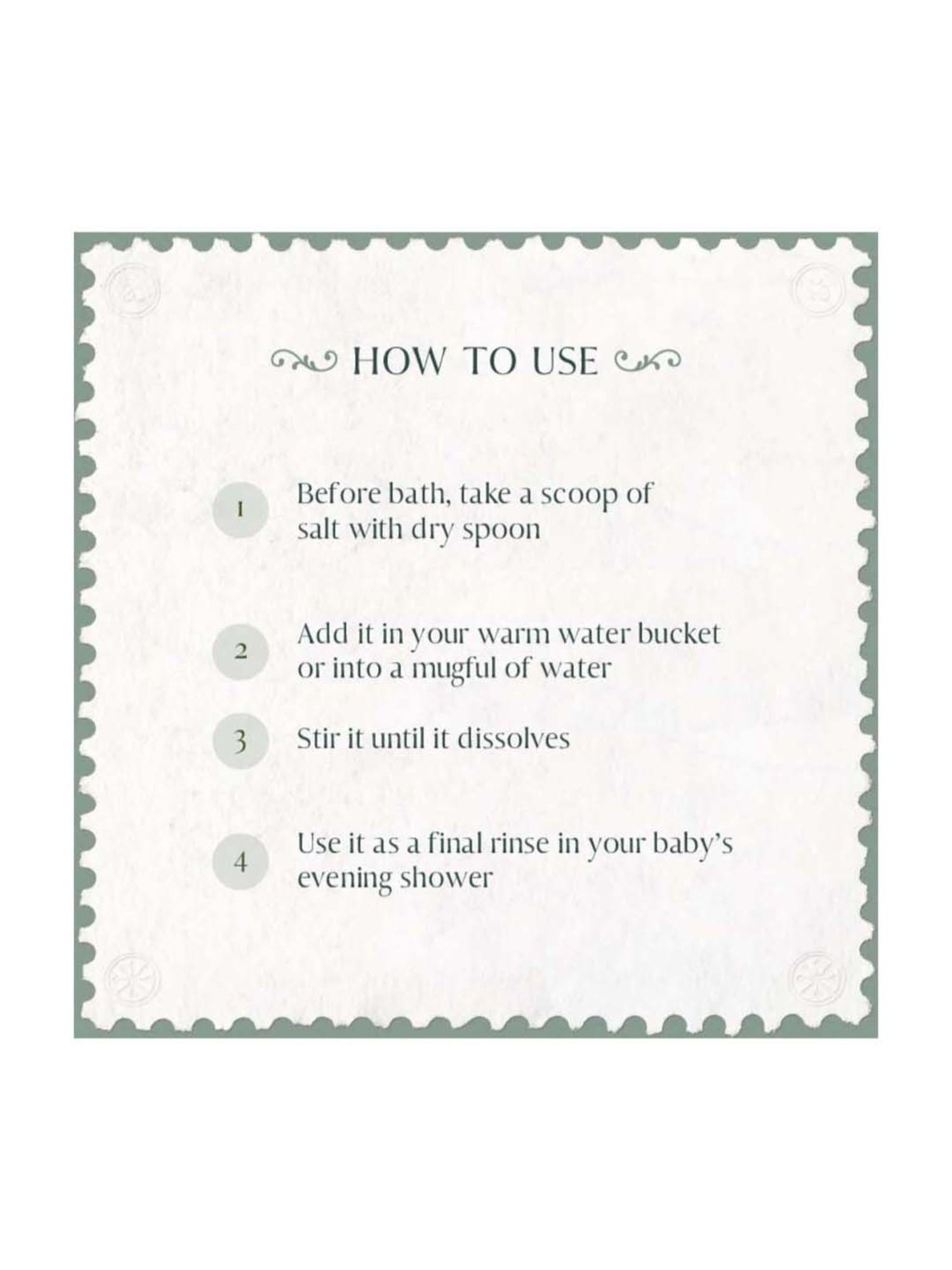 HOW TO USE

1 Before bath, take a scoop of salt with dry spoon

2 Add it in your warm water bucket or into a mugful of water

3 Stir it until it dissolves

4 Use it as a final rinse in your baby's evening shower