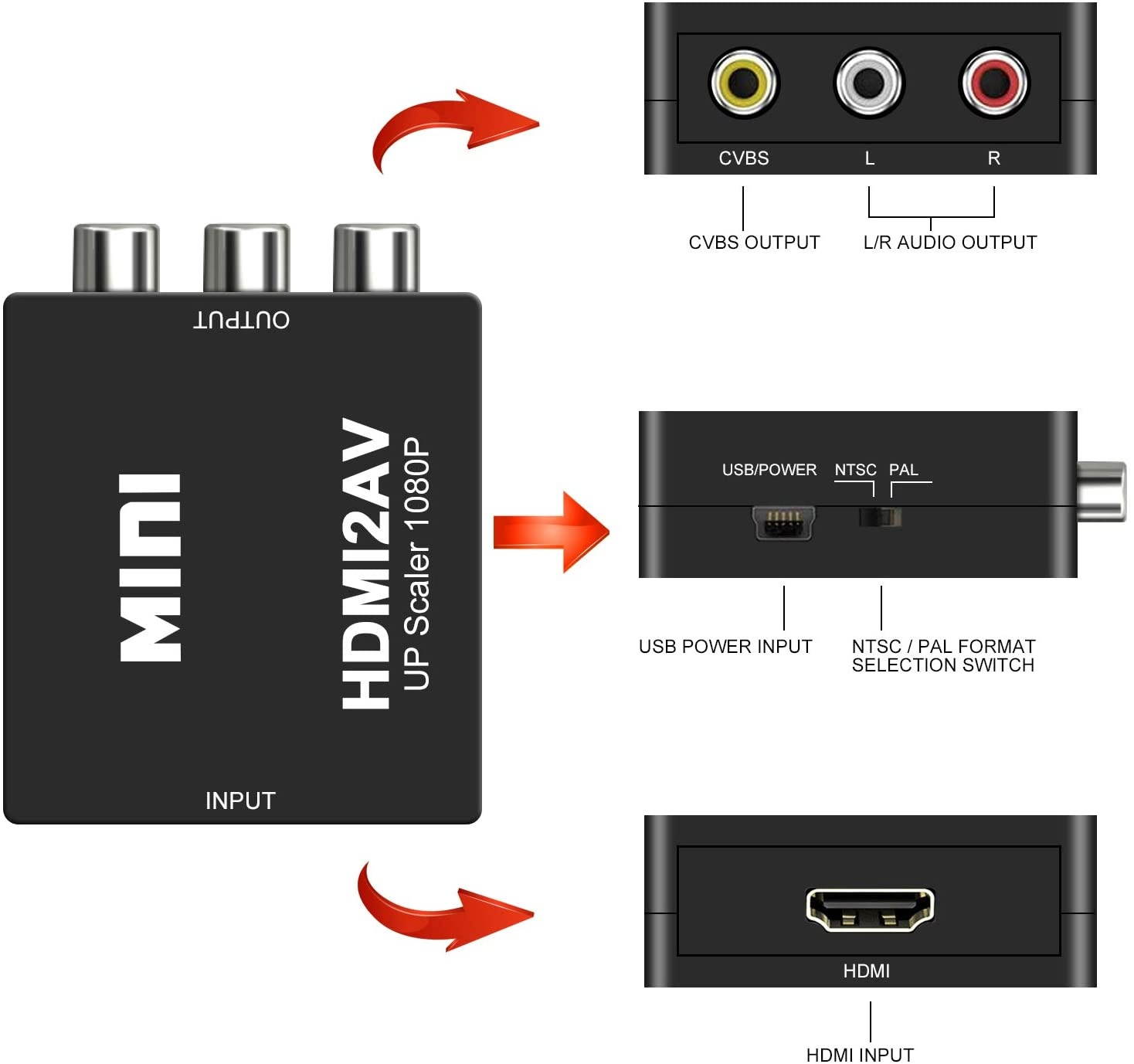 OUTPUT

MINI

HDMI2AV
UP Scaler 1080P

INPUT

CVBS L R

CVBS OUTPUT

L/R AUDIO OUTPUT

USB/POWER NTSC PAL

USB POWER INPUT

NTSC / PAL FORMAT SELECTION SWITCH

HDMI

HDMI INPUT