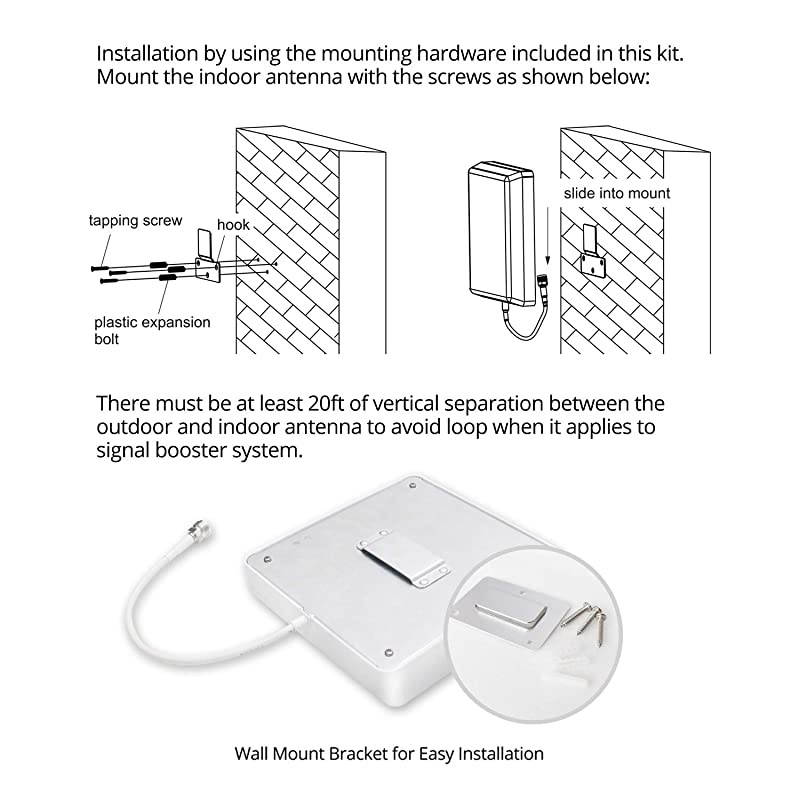 Installation by using the mounting hardware included in this kit.
Mount the indoor antenna with the screws as shown below:

tapping screw

hook

plastic expansion bolt

slide into mount

There must be at least 20ft of vertical separation between the outdoor and indoor antenna to avoid loop when it applies to signal booster system.

Wall Mount Bracket for Easy Installation