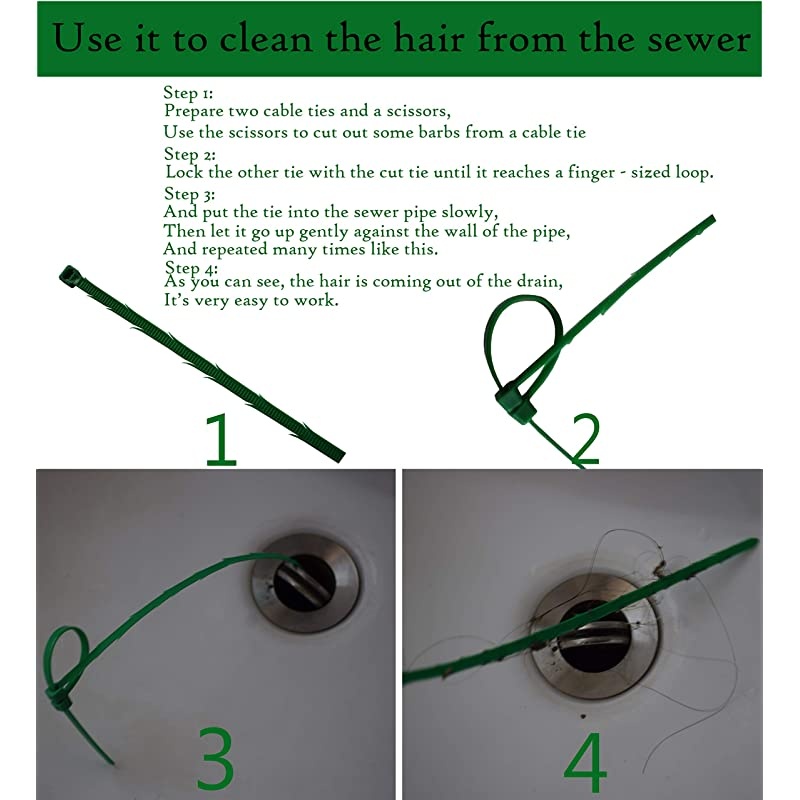 Use it to clean the hair from the sewer

Step 1:
Prepare two cable ties and a scissors,
Use the scissors to cut out some barbs from a cable tie
Step 2:
Lock the other tie with the cut tie until it reaches a finger - sized loop.
Step 3:
And put the tie into the sewer pipe slowly,
Then let it go up gently against the wall of the pipe,
And repeated many times like this.
Step 4:
As you can see, the hair is coming out of the drain,
It's very easy to work.

1

2

3

4