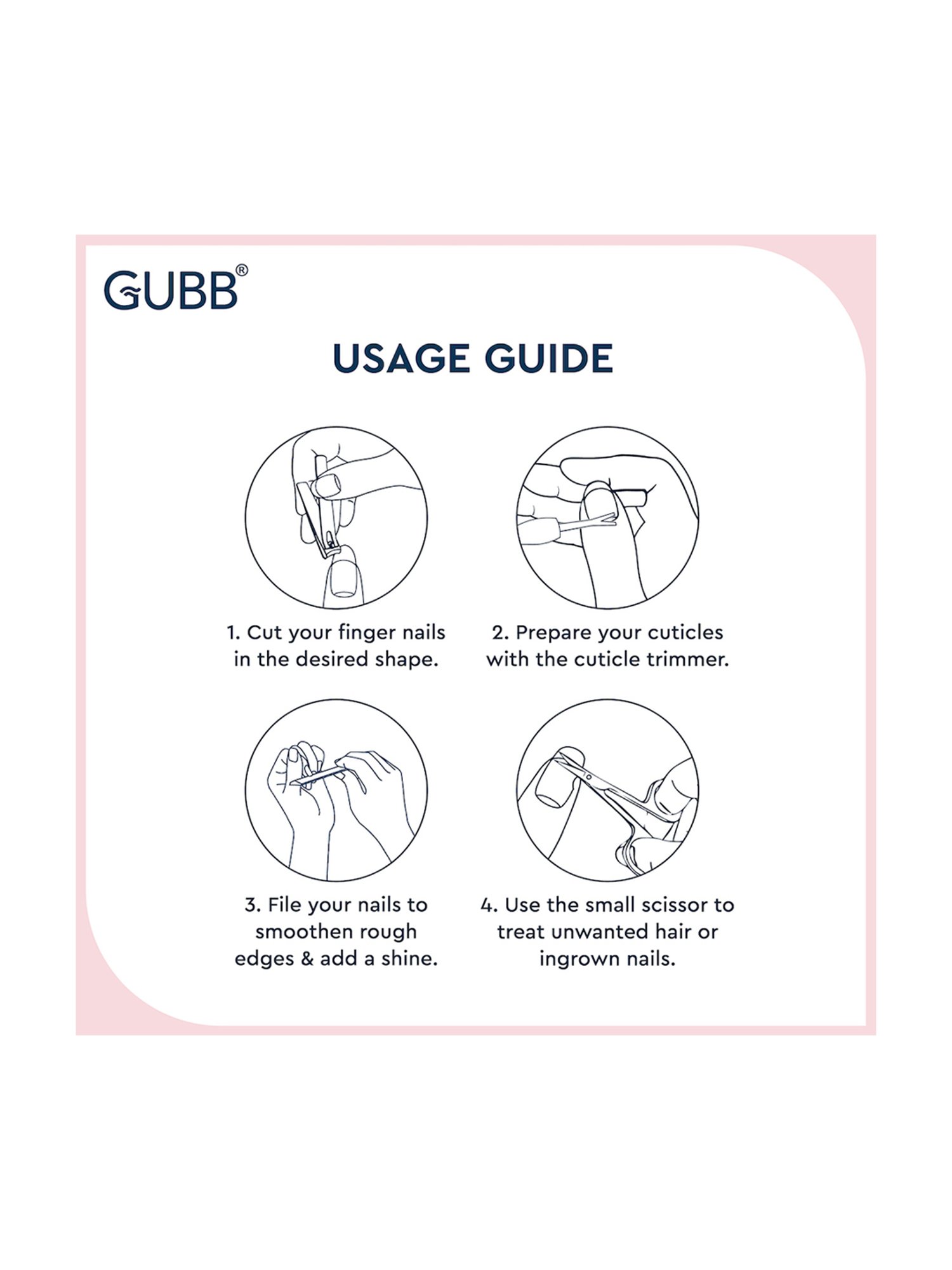 GUBB®

USAGE GUIDE

1. Cut your finger nails in the desired shape.

2. Prepare your cuticles with the cuticle trimmer.

3. File your nails to smoothen rough edges & add a shine.

4. Use the small scissor to treat unwanted hair or ingrown nails.