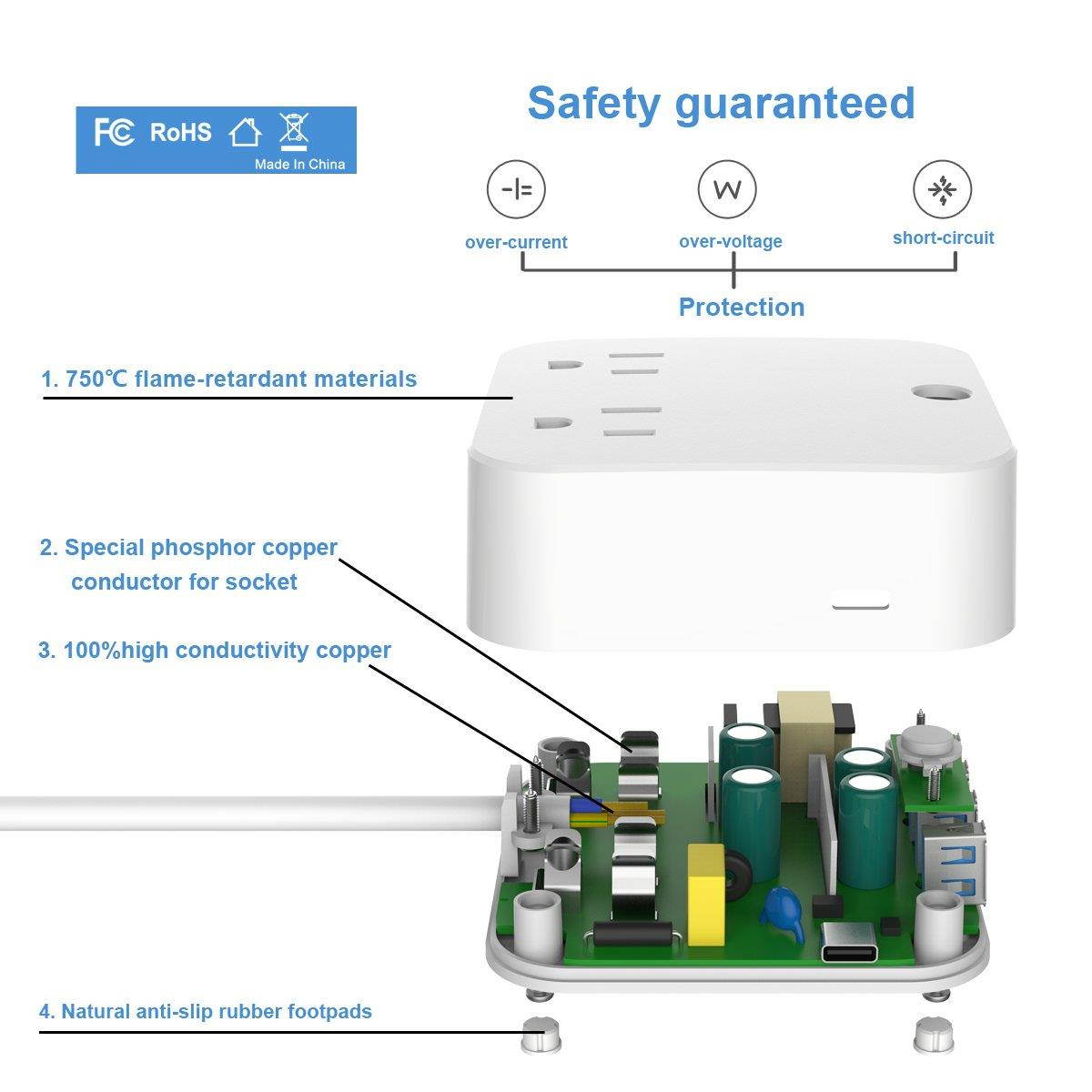 FC RoHS

Made In China

Safety guaranteed

over-current

over-voltage

short-circuit

Protection

1. 750℃ flame-retardant materials

2. Special phosphor copper conductor for socket

3. 100%high conductivity copper

4. Natural anti-slip rubber footpads