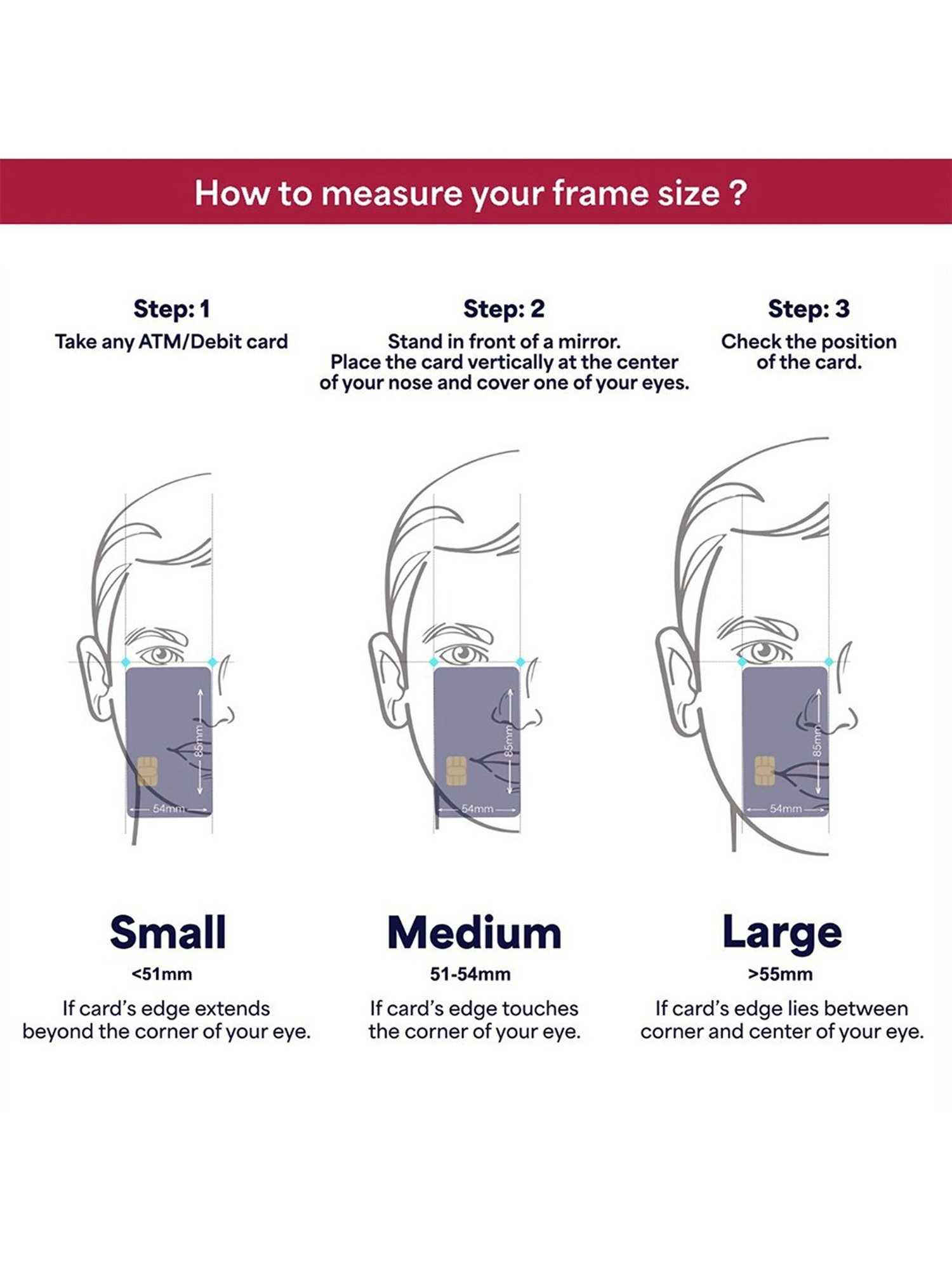 How to measure your frame size ?

Step: 1
Take any ATM/Debit card

Step: 2
Stand in front of a mirror. Place the card vertically at the center of your nose and cover one of your eyes.

Step: 3
Check the position of the card.

85mm
54mm

85mm
54mm

85mm
54mm

Small
<51mm
If card's edge extends beyond the corner of your eye.

Medium
51-54mm
If card's edge touches the corner of your eye.

Large
>55mm
If card's edge lies between corner and center of your eye.