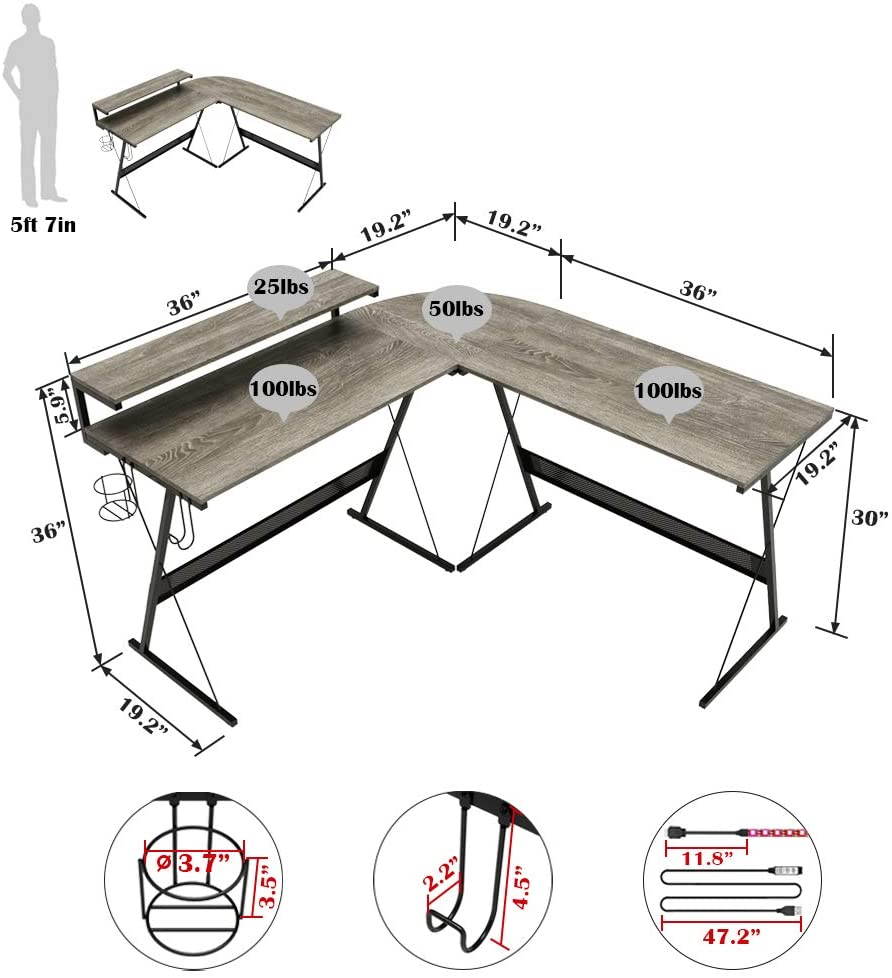 5ft 7in

19.2”

19.2”

36”

36”

25lbs

50lbs

100lbs

100lbs

5.9”

36”

19.2”

30”

19.2”

Ø 3.7”

3.5”

2.2”

4.5”

11.8”

47.2”