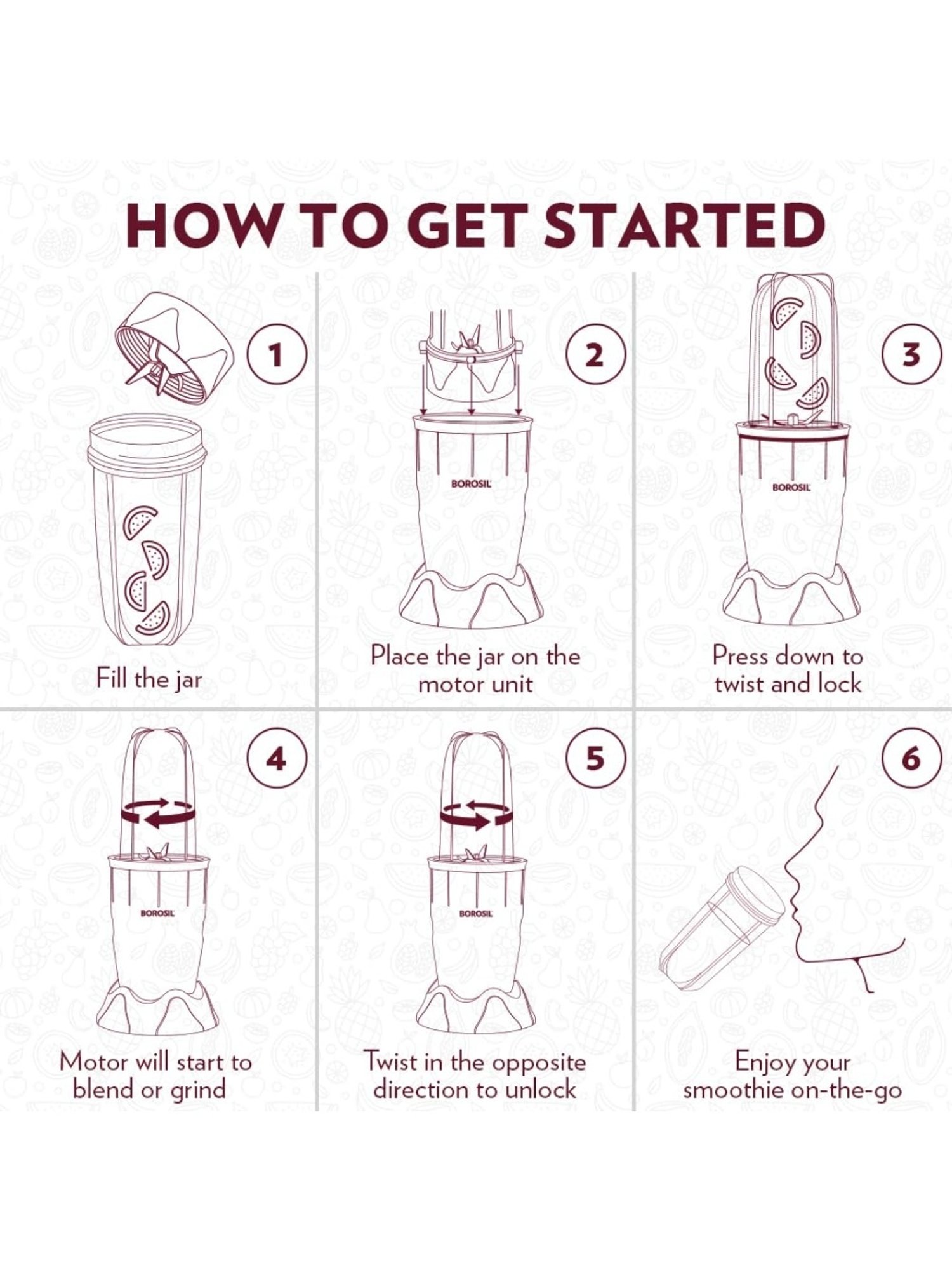 HOW TO GET STARTED

1

Fill the jar

2

BOROSIL

Place the jar on the motor unit

3

BOROSIL

Press down to twist and lock

4

BOROSIL

Motor will start to blend or grind

5

BOROSIL

Twist in the opposite direction to unlock

6

Enjoy your smoothie on-the-go