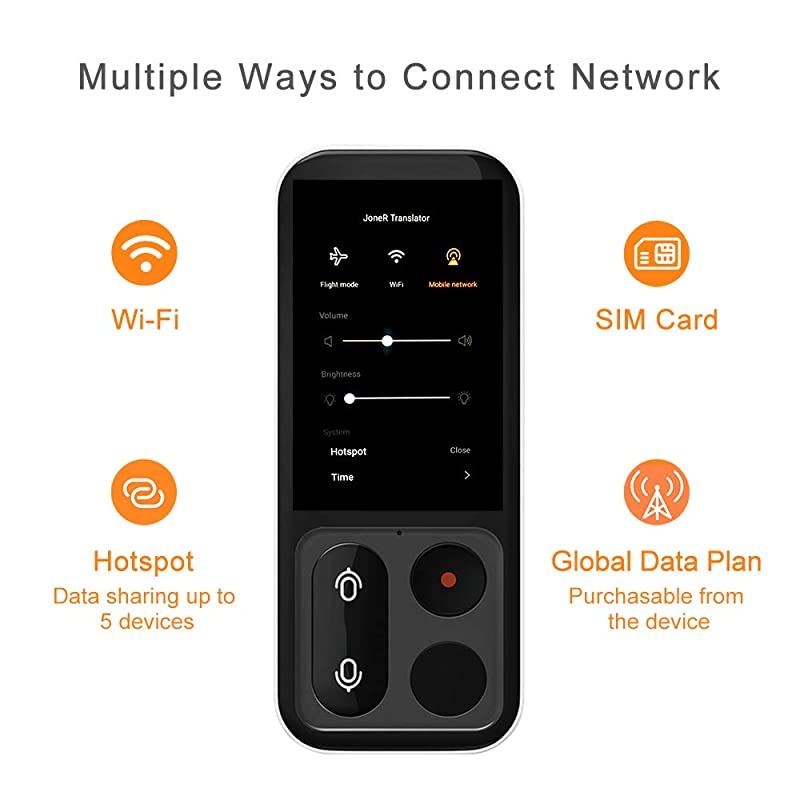 Multiple Ways to Connect Network

Wi-Fi

Hotspot
Data sharing up to 5 devices

JoneR Translator

Flight mode

WiFi

Mobile network

Volume

Brightness

System

Hotspot

Close

Time

SIM Card

Global Data Plan
Purchasable from the device