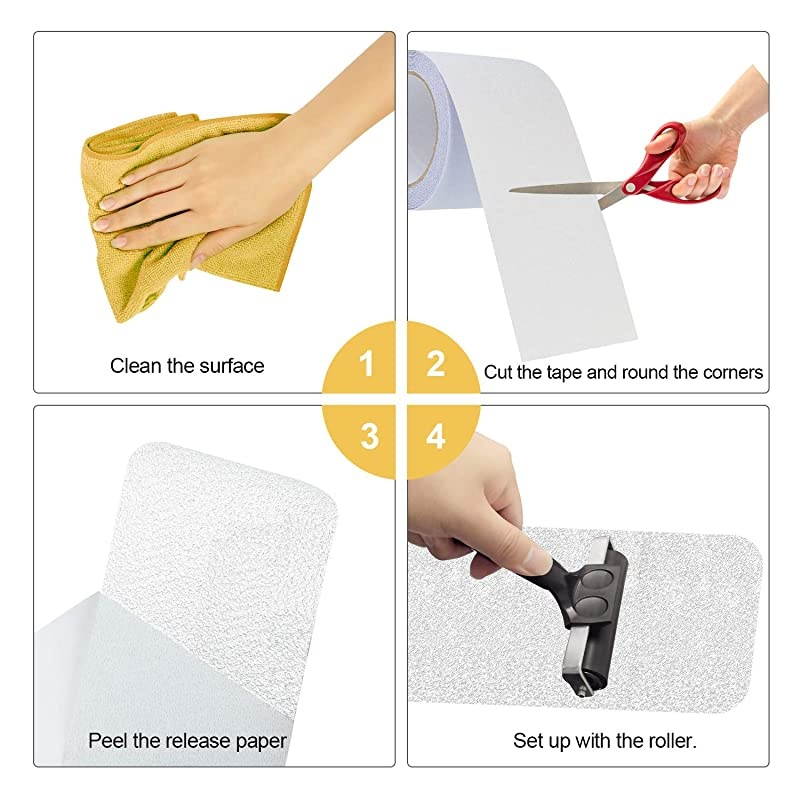 Clean the surface

1

2

Cut the tape and round the corners

3

4

Peel the release paper

Set up with the roller.