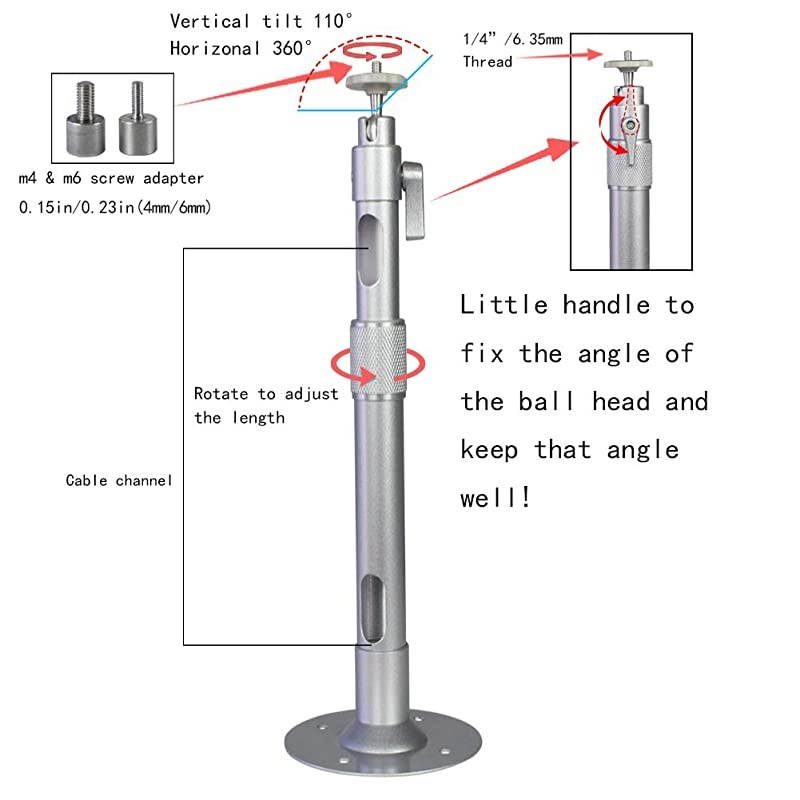 Vertical tilt 110°
Horizonal 360°

1/4" /6.35mm
Thread

m4 & m6 screw adapter
0.15in/0.23in(4mm/6mm)

Little handle to fix the angle of the ball head and keep that angle well!

Rotate to adjust the length

Cable channel