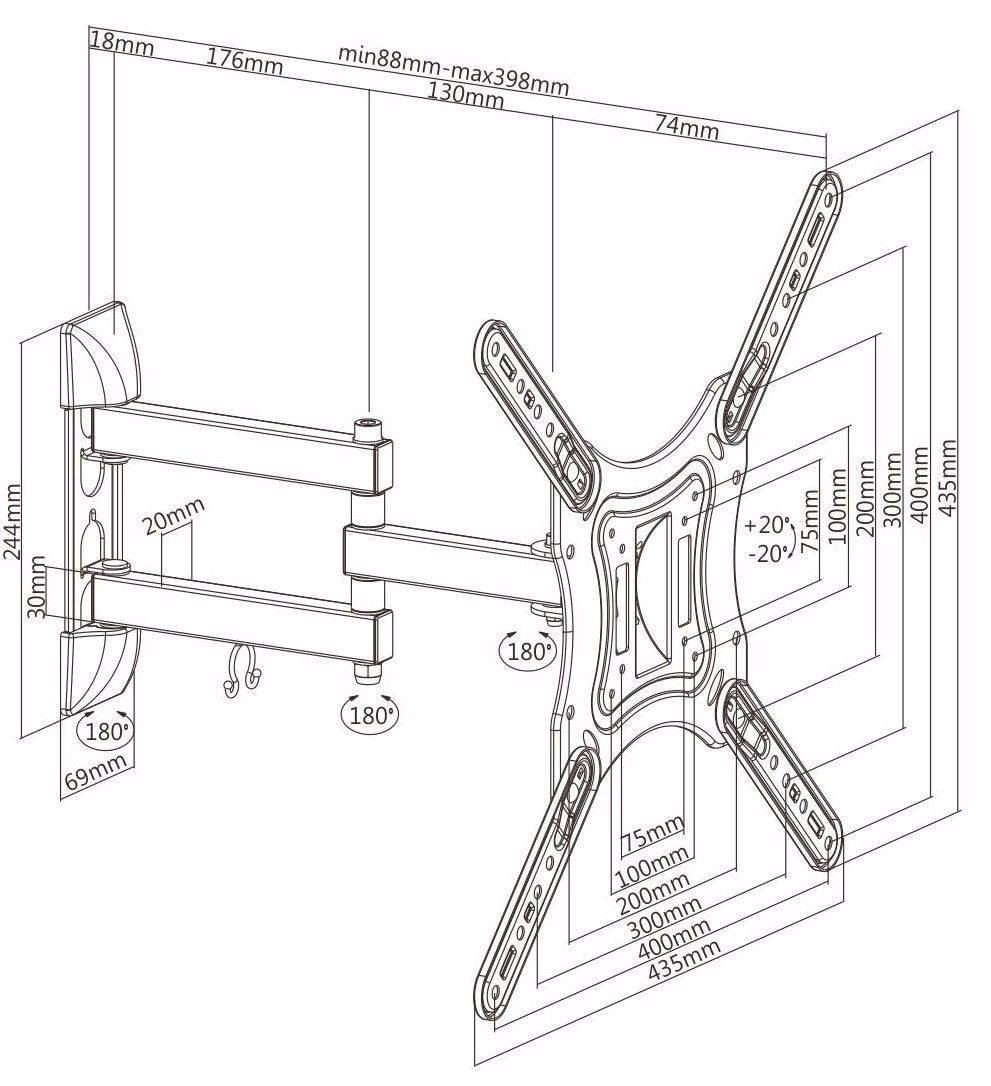 18mm
176mm
min88mm-max398mm
130mm
74mm
244mm
20mm
30mm
180°
69mm
180°
180°
+20°
-20°
75mm
100mm
200mm
300mm
400mm
435mm
75mm
100mm
200mm
300mm
400mm
435mm