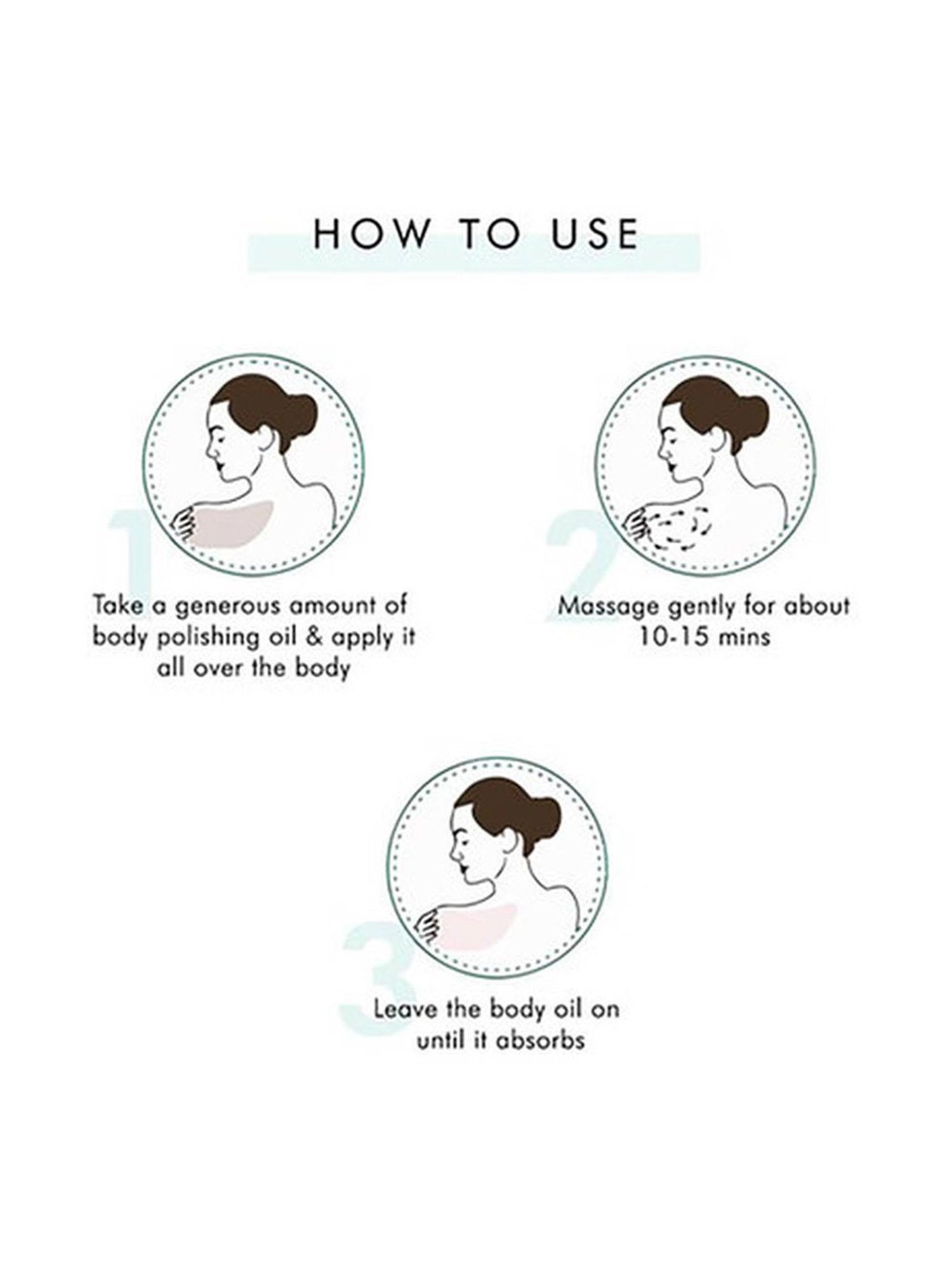 HOW TO USE

1

Take a generous amount of body polishing oil & apply it all over the body

2

Massage gently for about 10-15 mins

3

Leave the body oil on until it absorbs