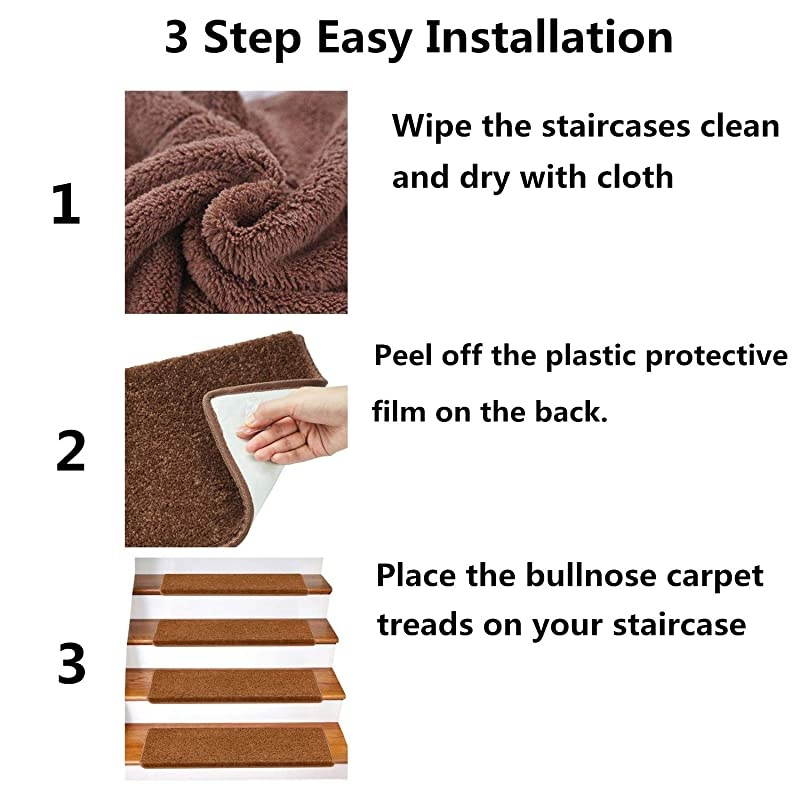 3 Step Easy Installation

1

Wipe the staircases clean and dry with cloth

2

Peel off the plastic protective film on the back.

3

Place the bullnose carpet treads on your staircase