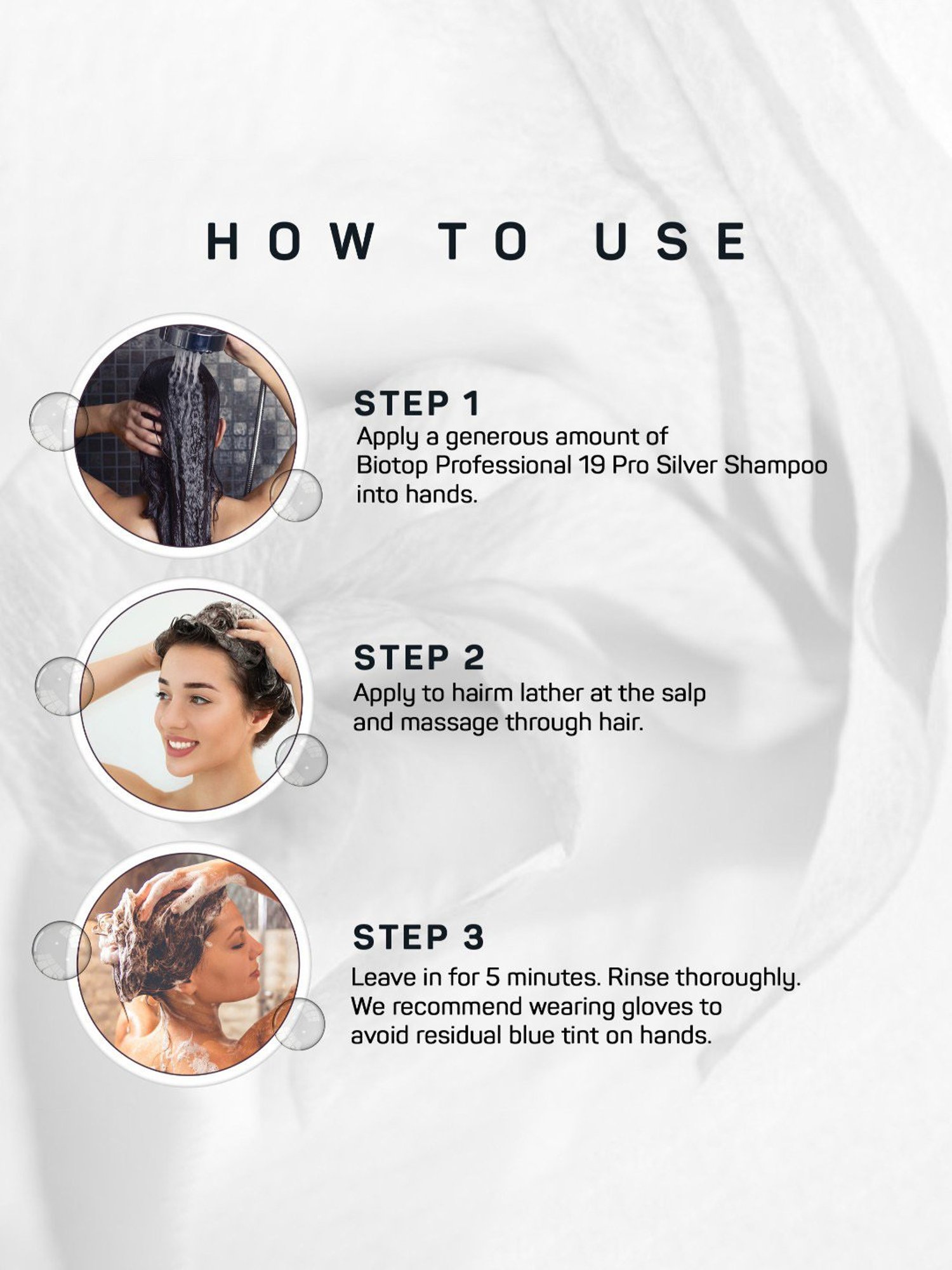 HOW TO USE

STEP 1
Apply a generous amount of Biotop Professional 19 Pro Silver Shampoo into hands.

STEP 2
Apply to hairm lather at the salp and massage through hair.

STEP 3
Leave in for 5 minutes. Rinse thoroughly. We recommend wearing gloves to avoid residual blue tint on hands.