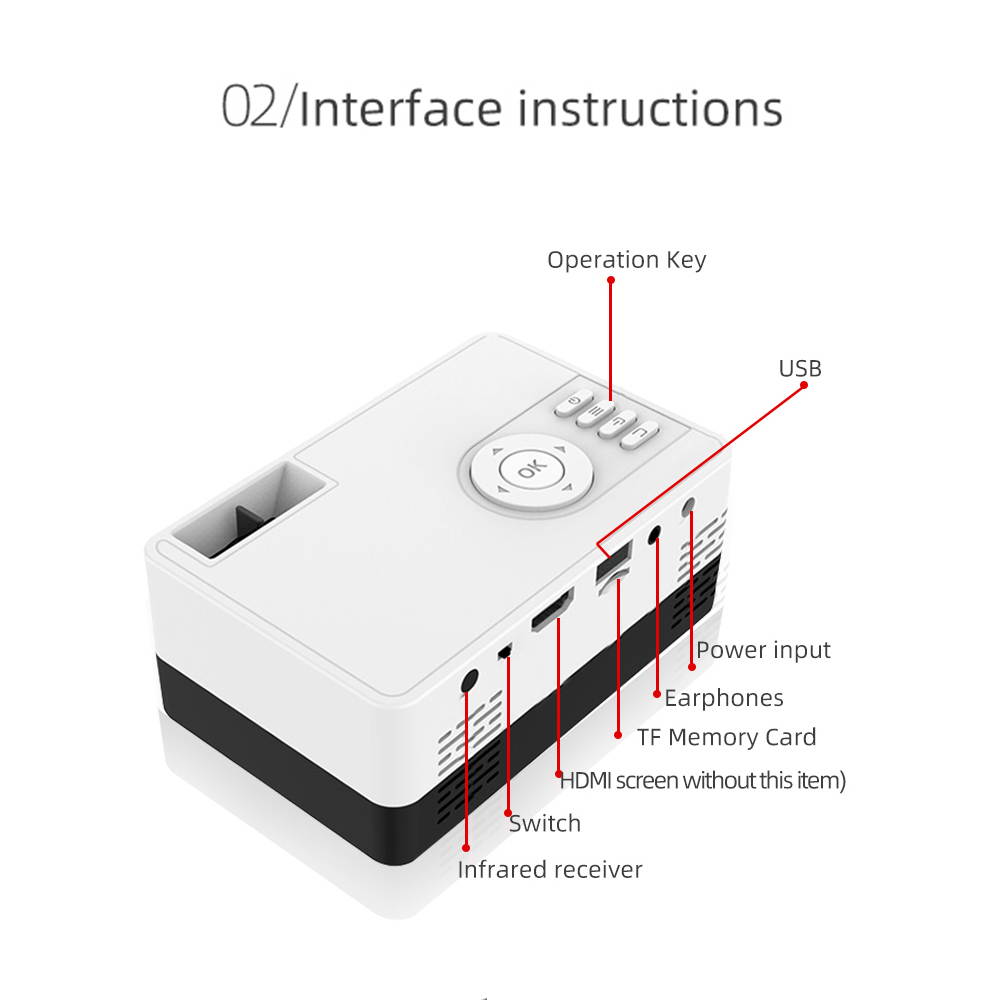 02/Interface instructions

Operation Key

USB

OK

Power input

Earphones

TF Memory Card

HDMI screen without this item)

Switch

Infrared receiver