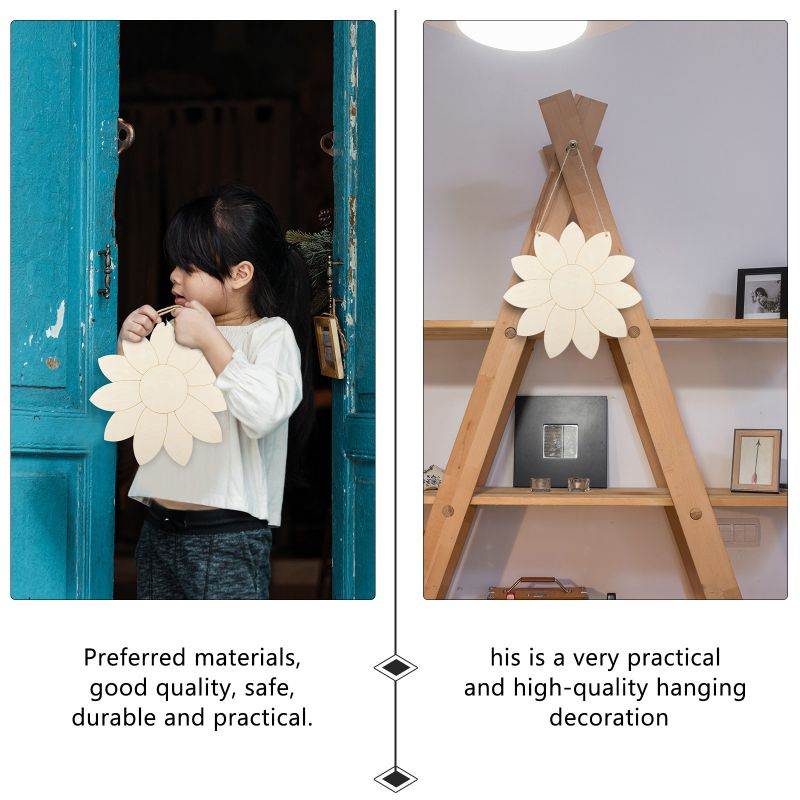 Preferred materials, good quality, safe, durable and practical.

his is a very practical and high-quality hanging decoration