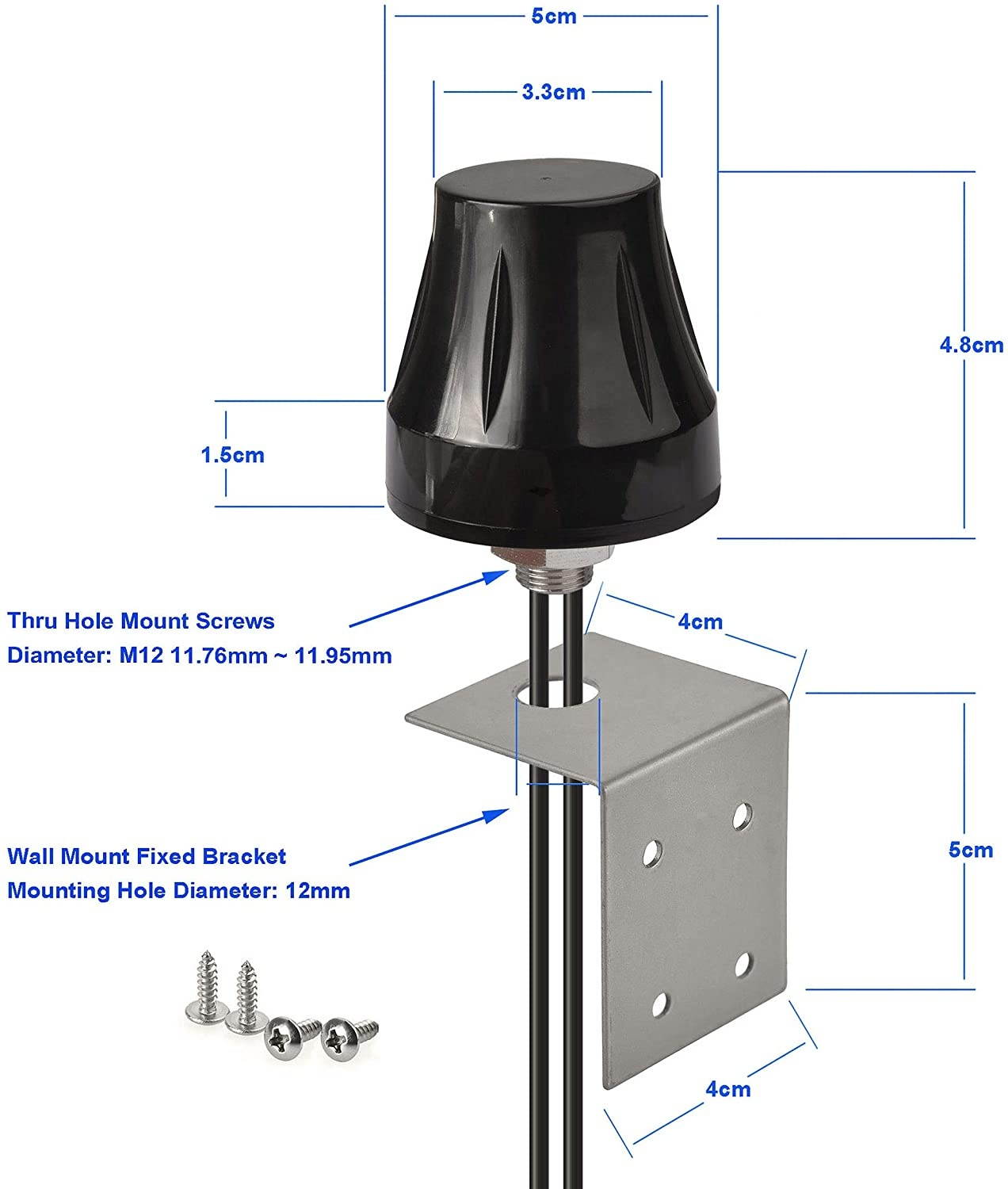 5cm

3.3cm

4.8cm

1.5cm

Thru Hole Mount Screws
Diameter: M12 11.76mm ~ 11.95mm

4cm

Wall Mount Fixed Bracket
Mounting Hole Diameter: 12mm

5cm

4cm