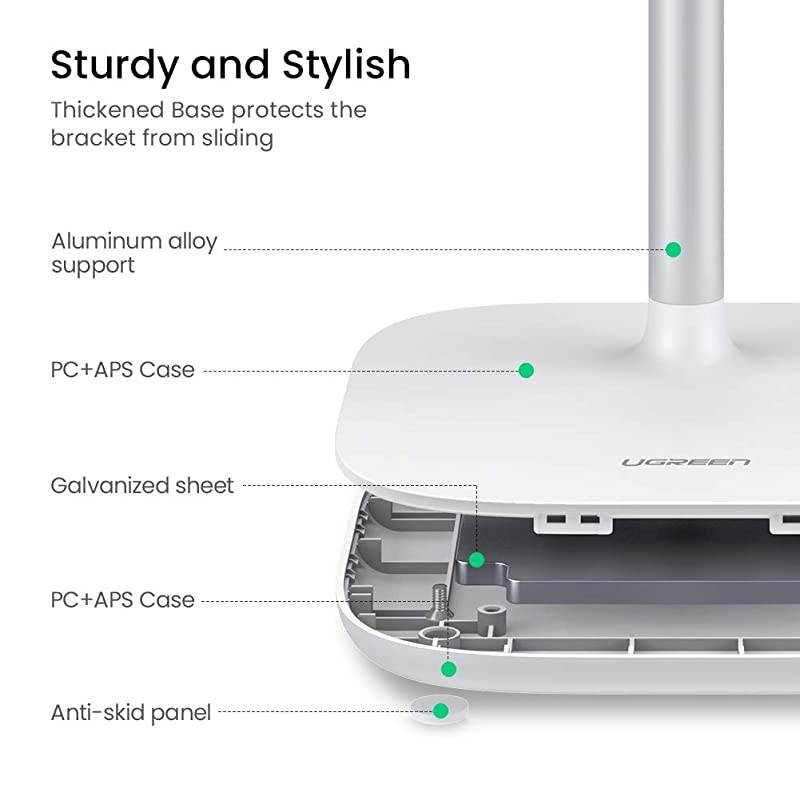 Sturdy and Stylish
Thickened Base protects the bracket from sliding

Aluminum alloy support

PC+APS Case

UGREEN

Galvanized sheet

PC+APS Case

Anti-skid panel