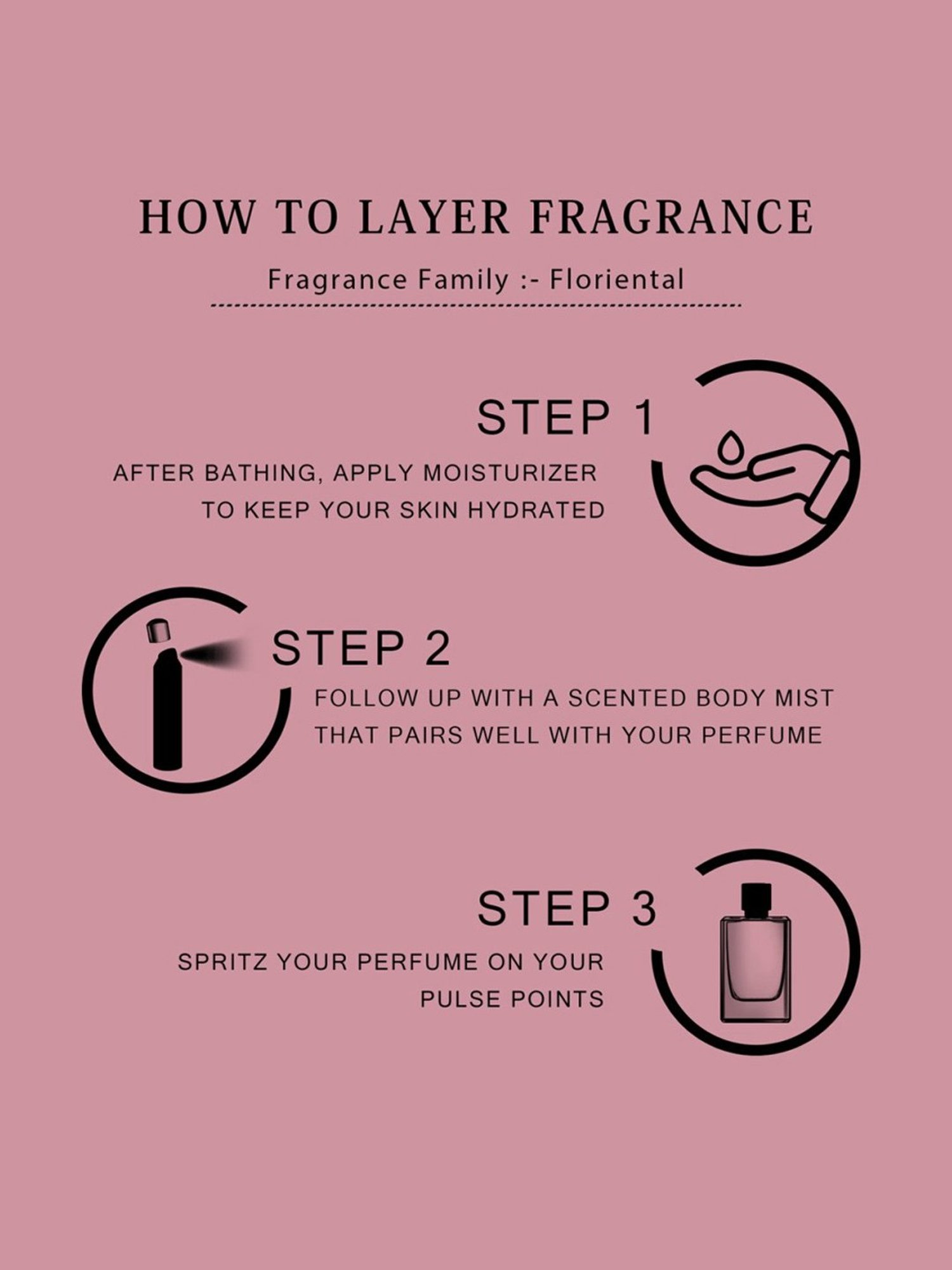 HOW TO LAYER FRAGRANCE

Fragrance Family :- Floriental

STEP 1

AFTER BATHING, APPLY MOISTURIZER TO KEEP YOUR SKIN HYDRATED

STEP 2

FOLLOW UP WITH A SCENTED BODY MIST THAT PAIRS WELL WITH YOUR PERFUME

STEP 3

SPRITZ YOUR PERFUME ON YOUR PULSE POINTS