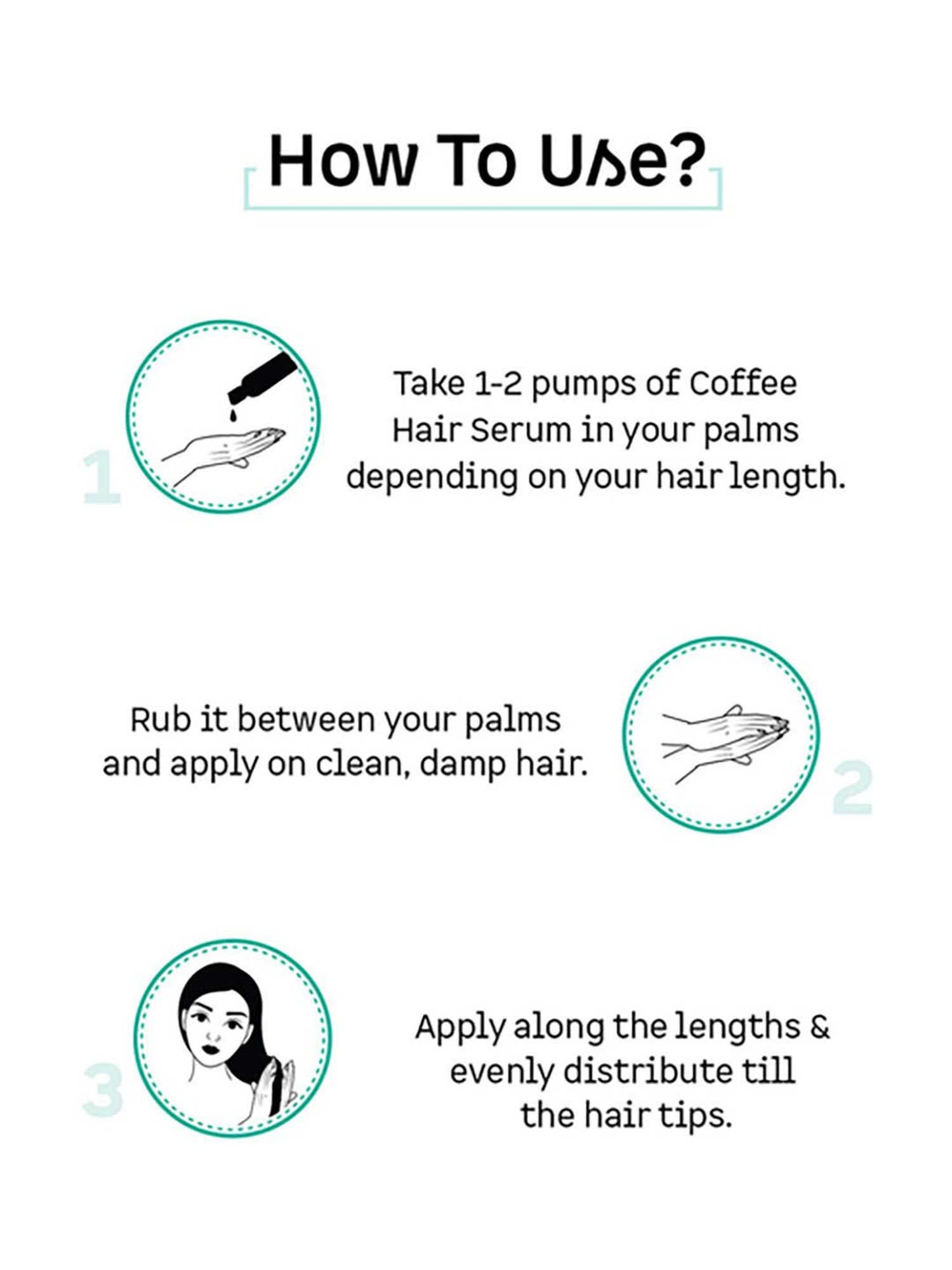 How To Use?

1

Take 1-2 pumps of Coffee Hair Serum in your palms depending on your hair length.

Rub it between your palms and apply on clean, damp hair.

2

3

Apply along the lengths & evenly distribute till the hair tips.