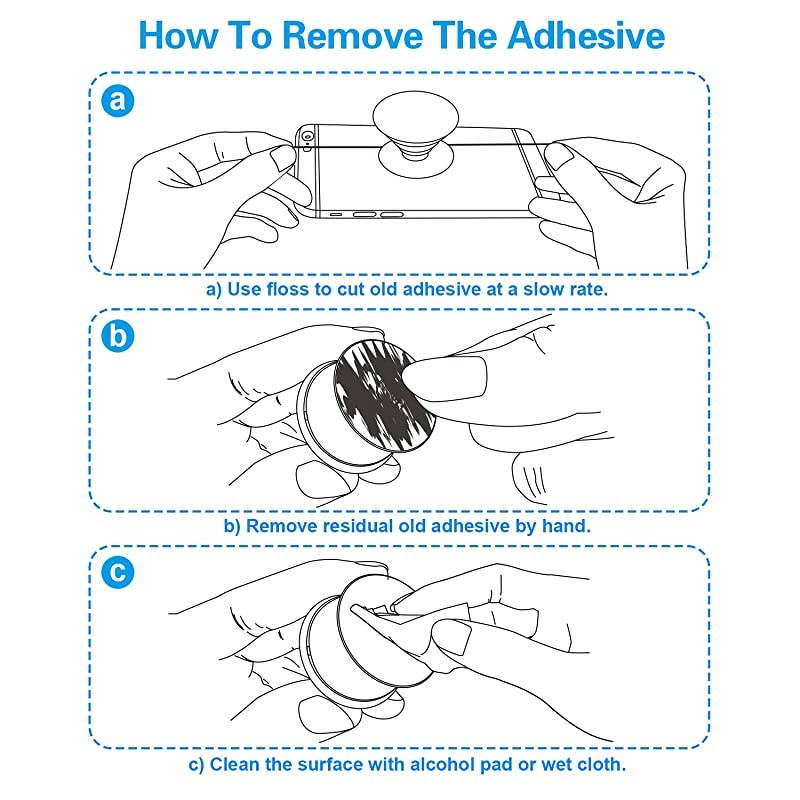 How To Remove The Adhesive

a

a) Use floss to cut old adhesive at a slow rate.

b

b) Remove residual old adhesive by hand.

c

c) Clean the surface with alcohol pad or wet cloth.